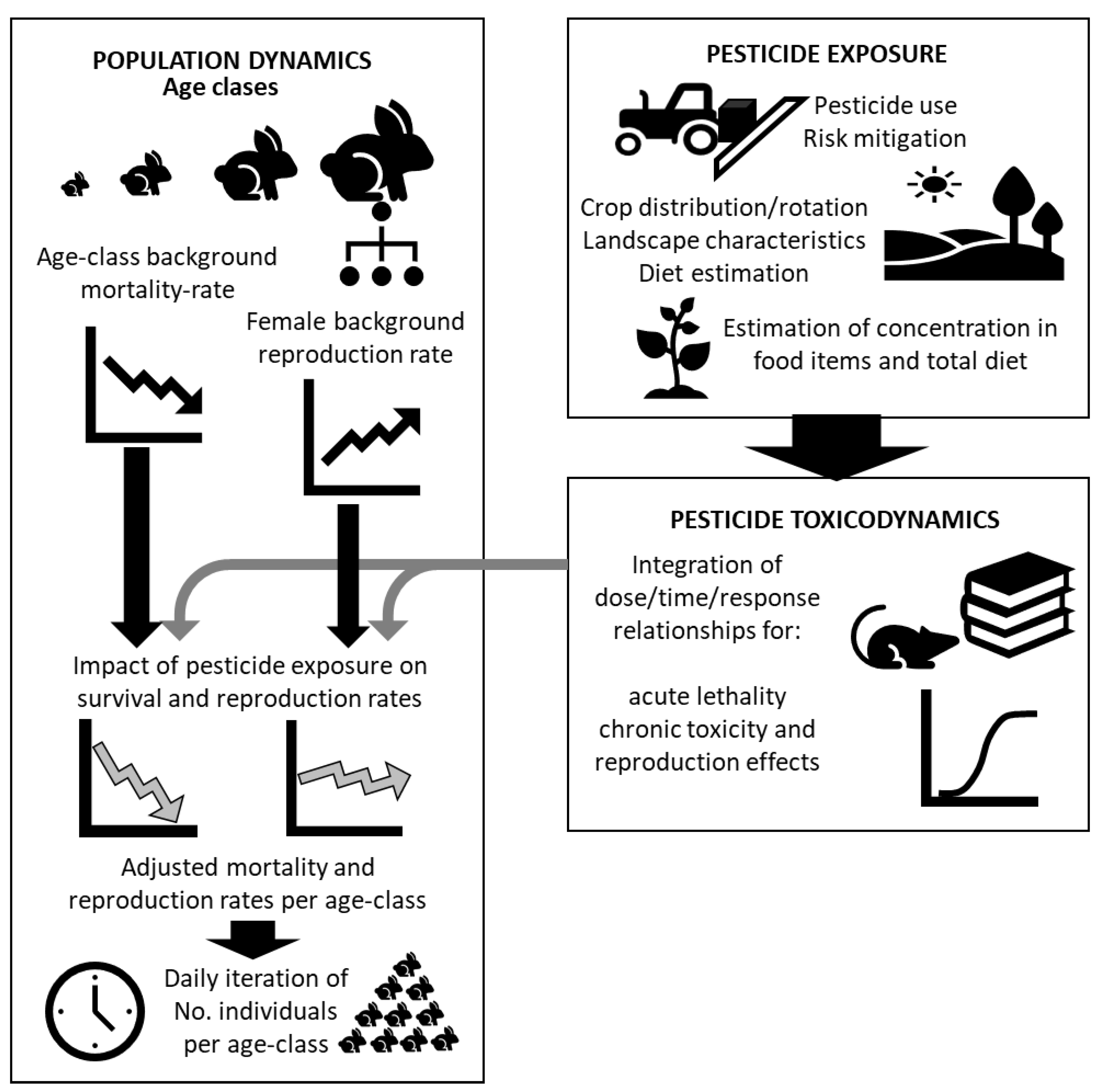 POPULATION DYNAMICS
Age clases

Age-class background mortality-rate

Female background reproduction rate

Impact of pesticide exposure on survival and reproduction rates

Adjusted mortality and reproduction rates per age-class

Daily iteration of No. individuals per age-class

PESTICIDE EXPOSURE

Pesticide use
Risk mitigation

Crop distribution/rotation
Landscape characteristics
Diet estimation

Estimation of concentration in food items and total diet

PESTICIDE TOXICODYNAMICS

Integration of dose/time/response relationships for:

acute lethality
chronic toxicity and
reproduction effects