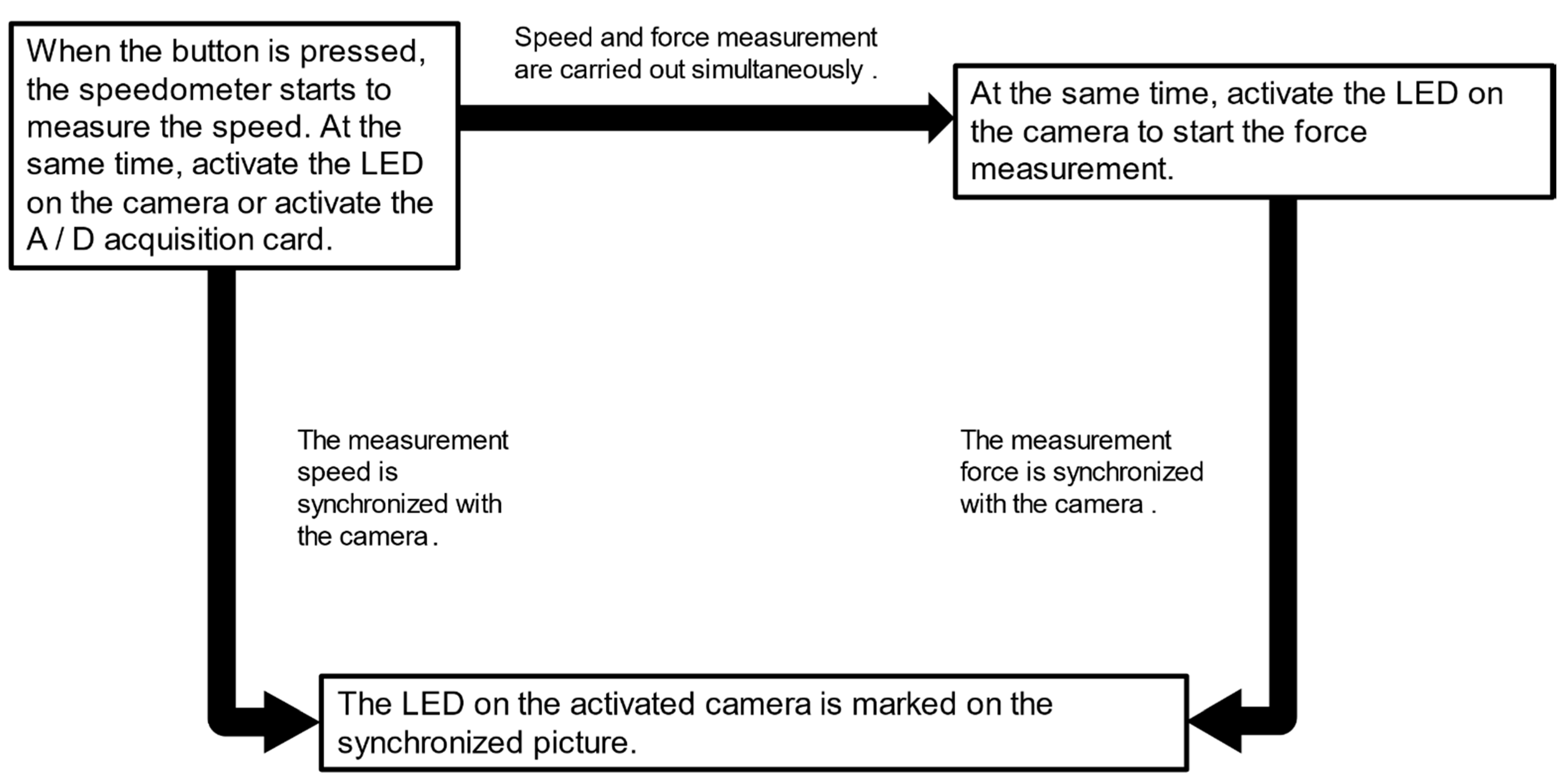 When the button is pressed, the speedometer starts to measure the speed. At the same time, activate the LED on the camera or activate the A / D acquisition card.

Speed and force measurement are carried out simultaneously .

At the same time, activate the LED on the camera to start the force measurement.

The measurement speed is synchronized with the camera .

The measurement force is synchronized with the camera .

The LED on the activated camera is marked on the synchronized picture.