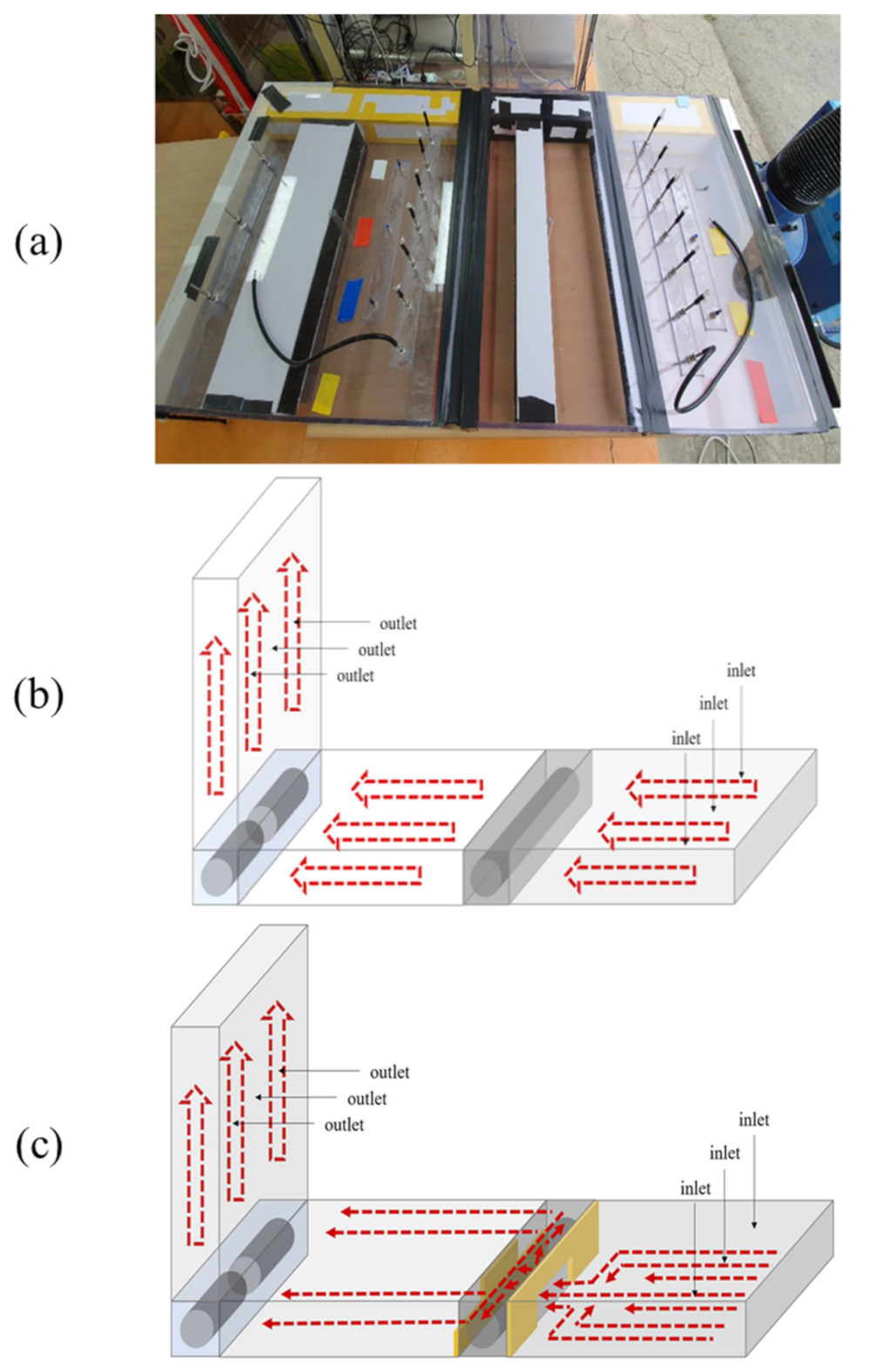 (a)

(b)

outlet
outlet
outlet

inlet
inlet
inlet

(c)

outlet
outlet
outlet

inlet
inlet
inlet