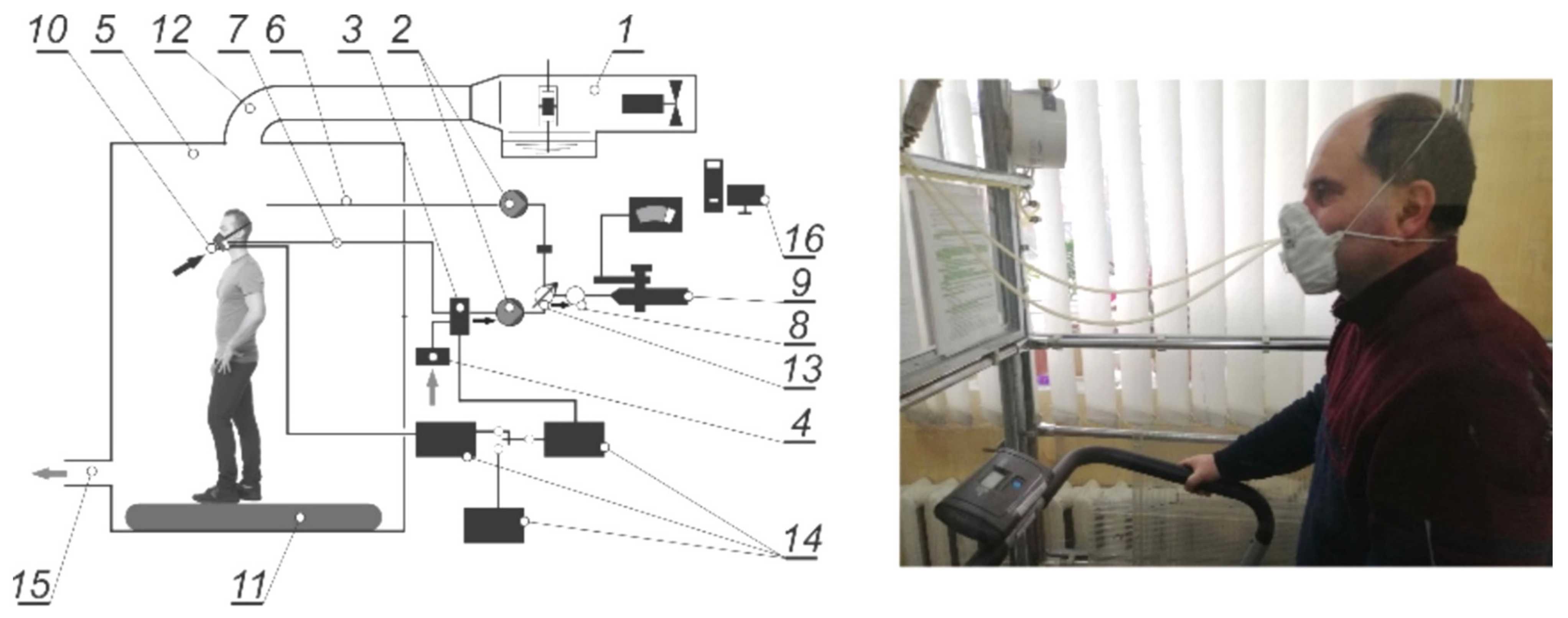 10 5 12 7 6 3 2 1

16

9

8

13

4

14

15 11