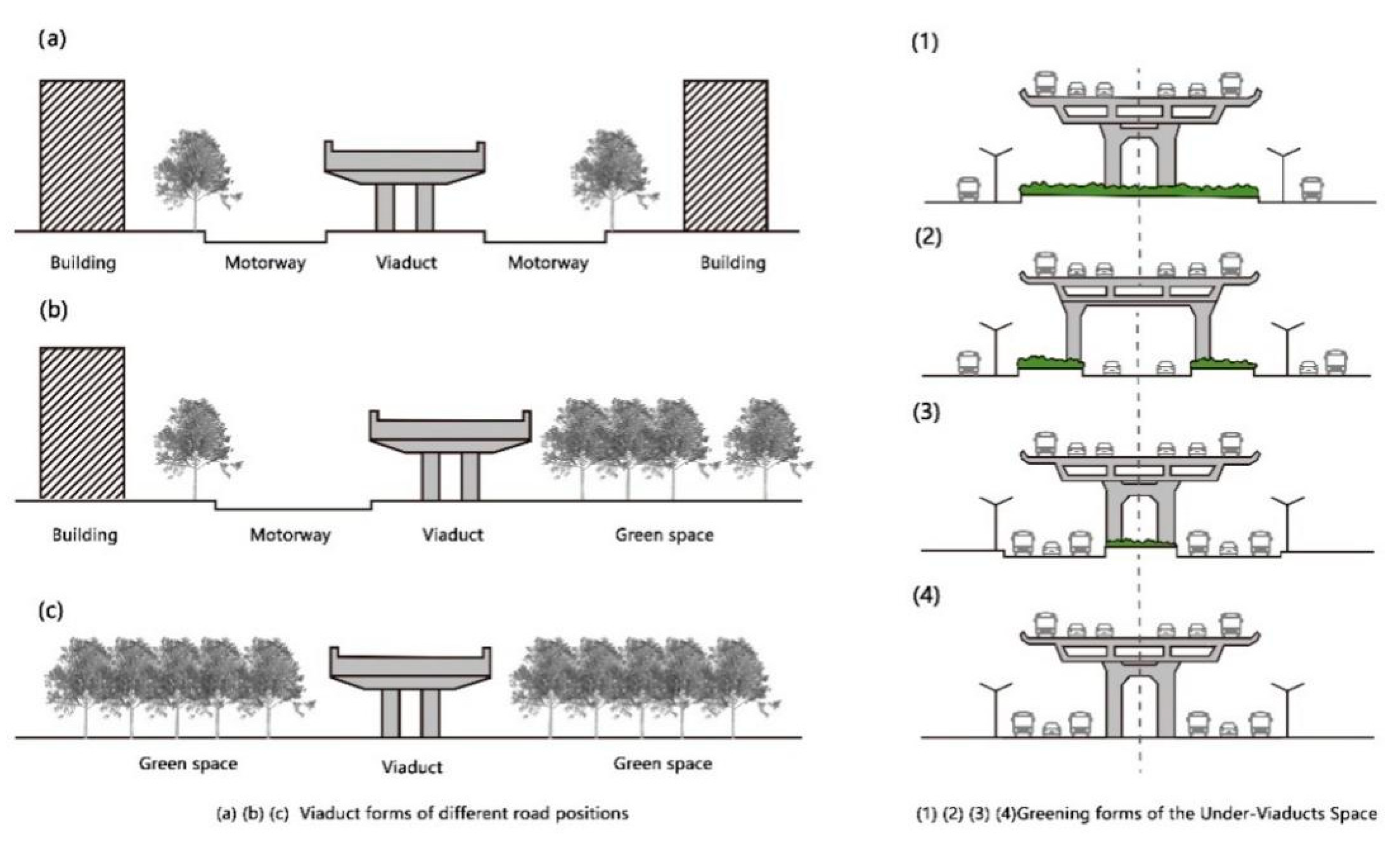 (a)

Building Motorway Viaduct Motorway Building

(b)

Building Motorway Viaduct Green space

(c)

Green space Viaduct Green space

(a) (b) (c) Viaduct forms of different road positions

(1)

(2)

(3)

(4)

(1) (2) (3) (4)Greening forms of the Under-Viaducts Space