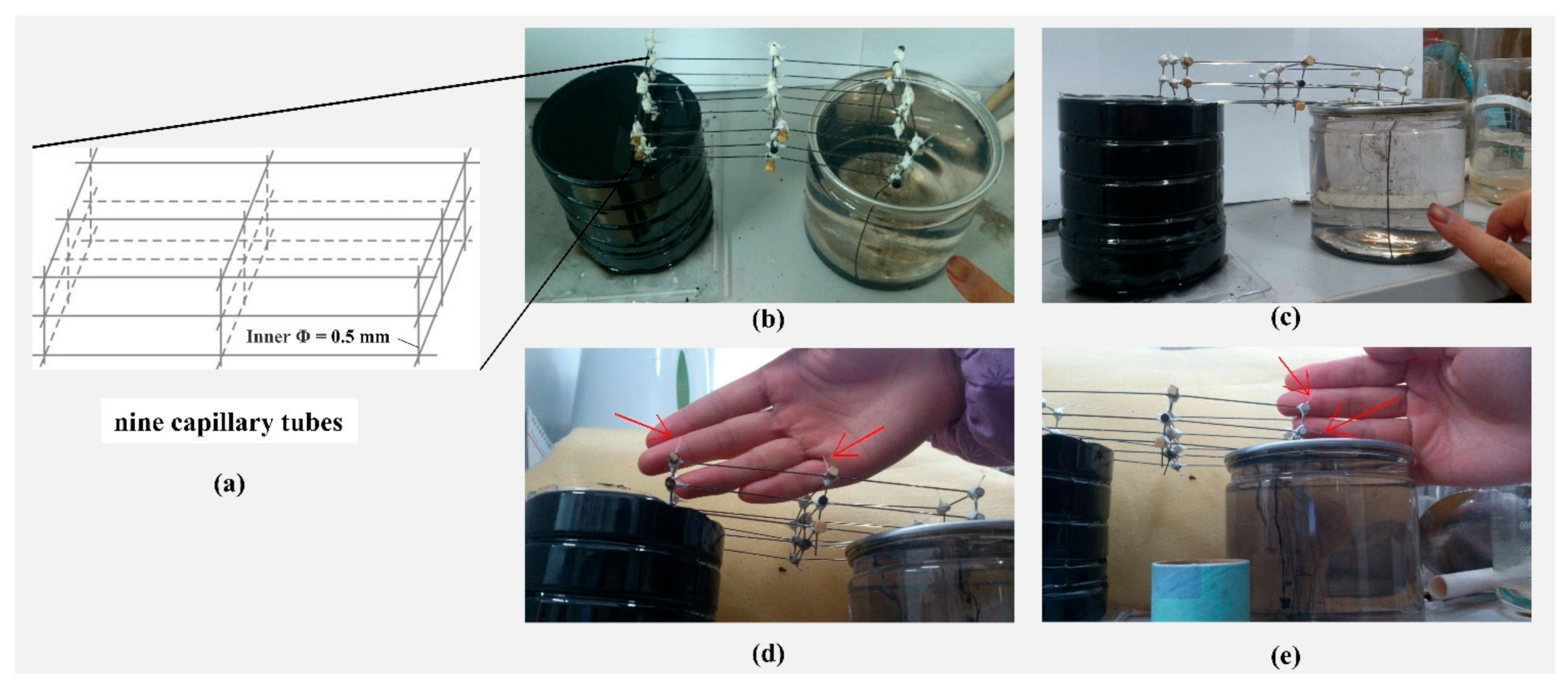 Inner Φ = 0.5 mm

nine capillary tubes

(a)

(b)

(c)

(d)

(e)