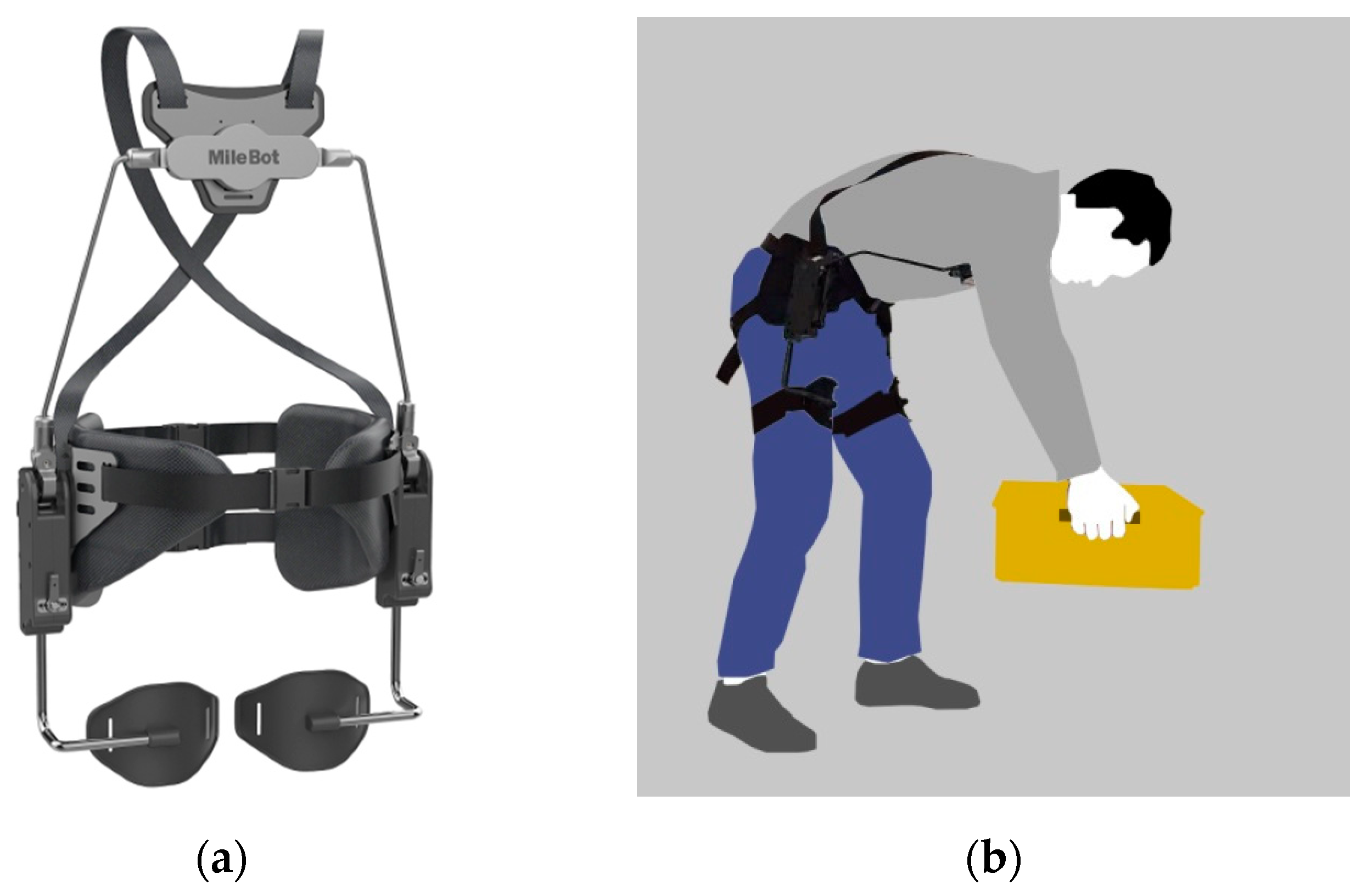 MileBot

(a)

(b)