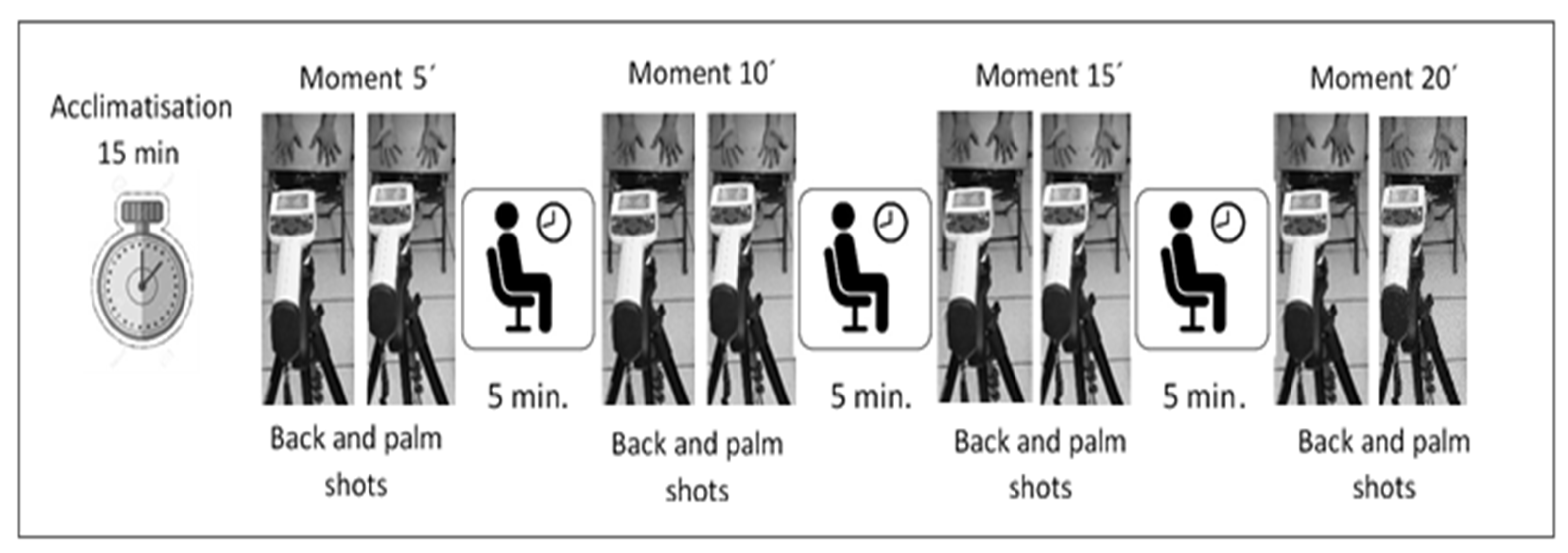 Acclimatisation 15 min

Moment 5´

Back and palm shots

5 min.

Moment 10´

Back and palm shots

5 min.

Moment 15´

Back and palm shots

5 min.

Moment 20´

Back and palm shots