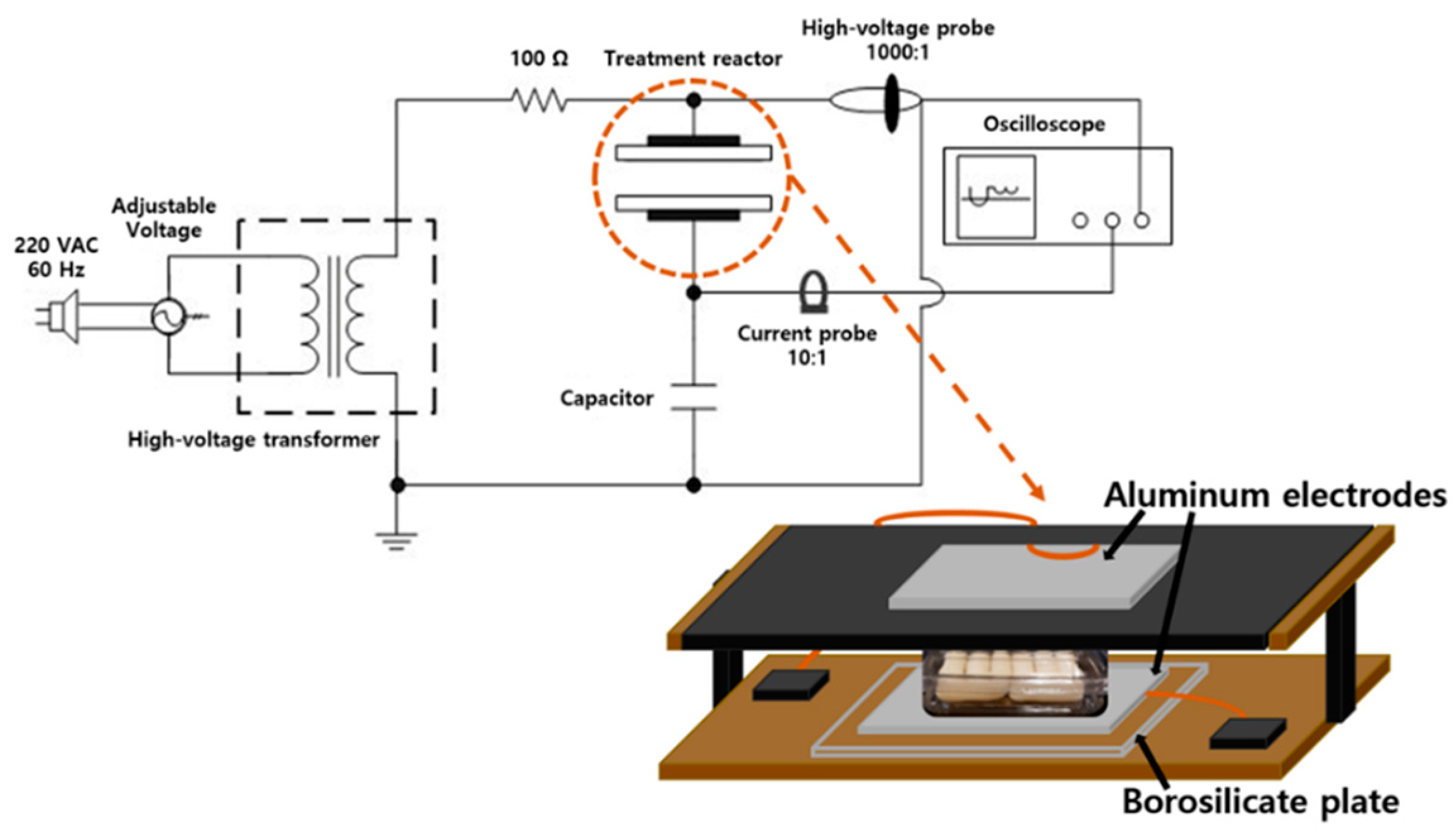 High-voltage probe
1000:1

100 Ω

Treatment reactor

Oscilloscope

Adjustable Voltage

220 VAC
60 Hz

Current probe
10:1

Capacitor

High-voltage transformer

Aluminum electrodes

Borosilicate plate