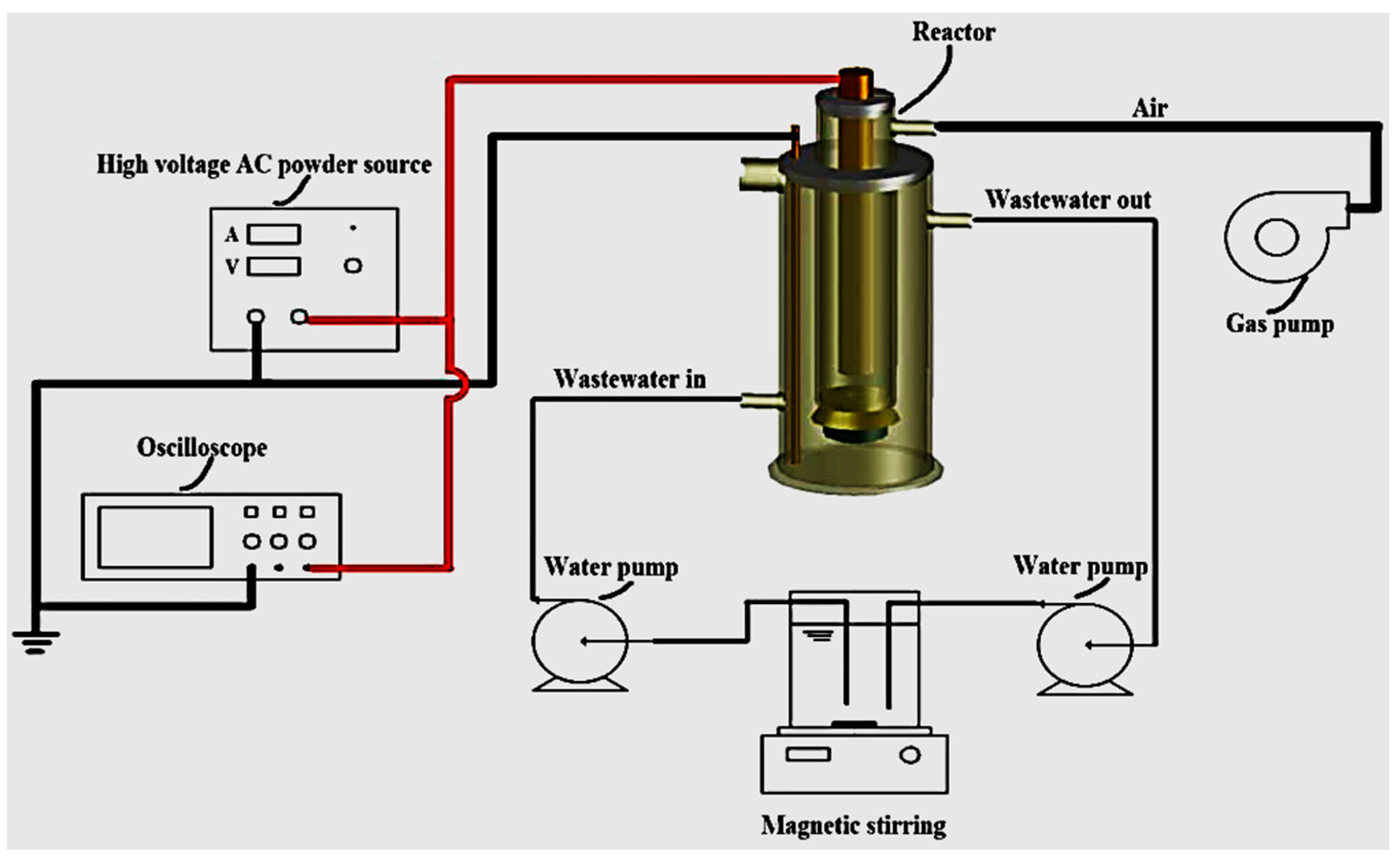 Reactor

Air

High voltage AC powder source

A

V

Wastewater out

Gas pump

Wastewater in

Oscilloscope

Water pump

Water pump

Magnetic stirring