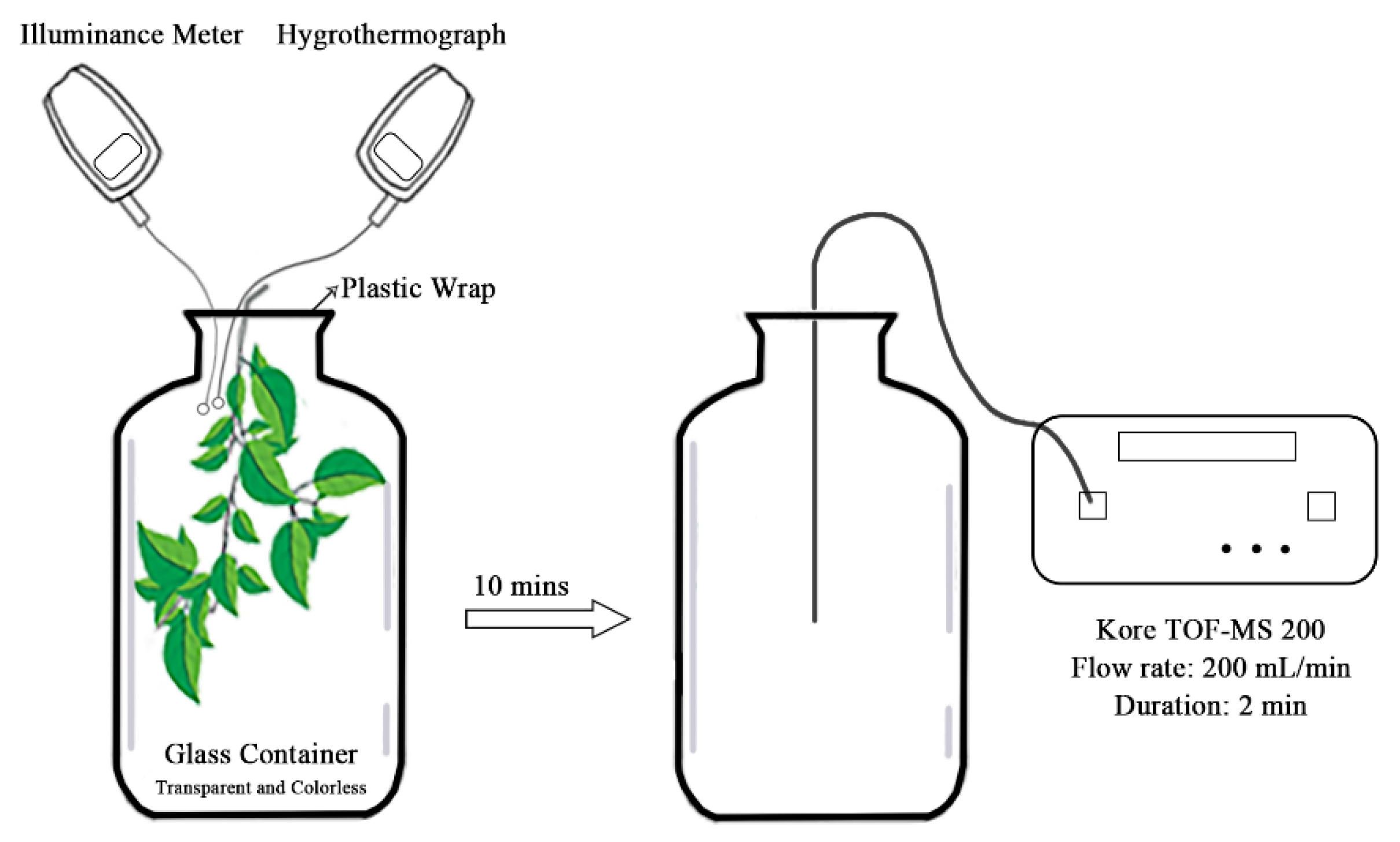 Illuminance Meter Hygrothermograph

Plastic Wrap

Glass Container
Transparent and Colorless

10 mins

Kore TOF-MS 200
Flow rate: 200 mL/min
Duration: 2 min