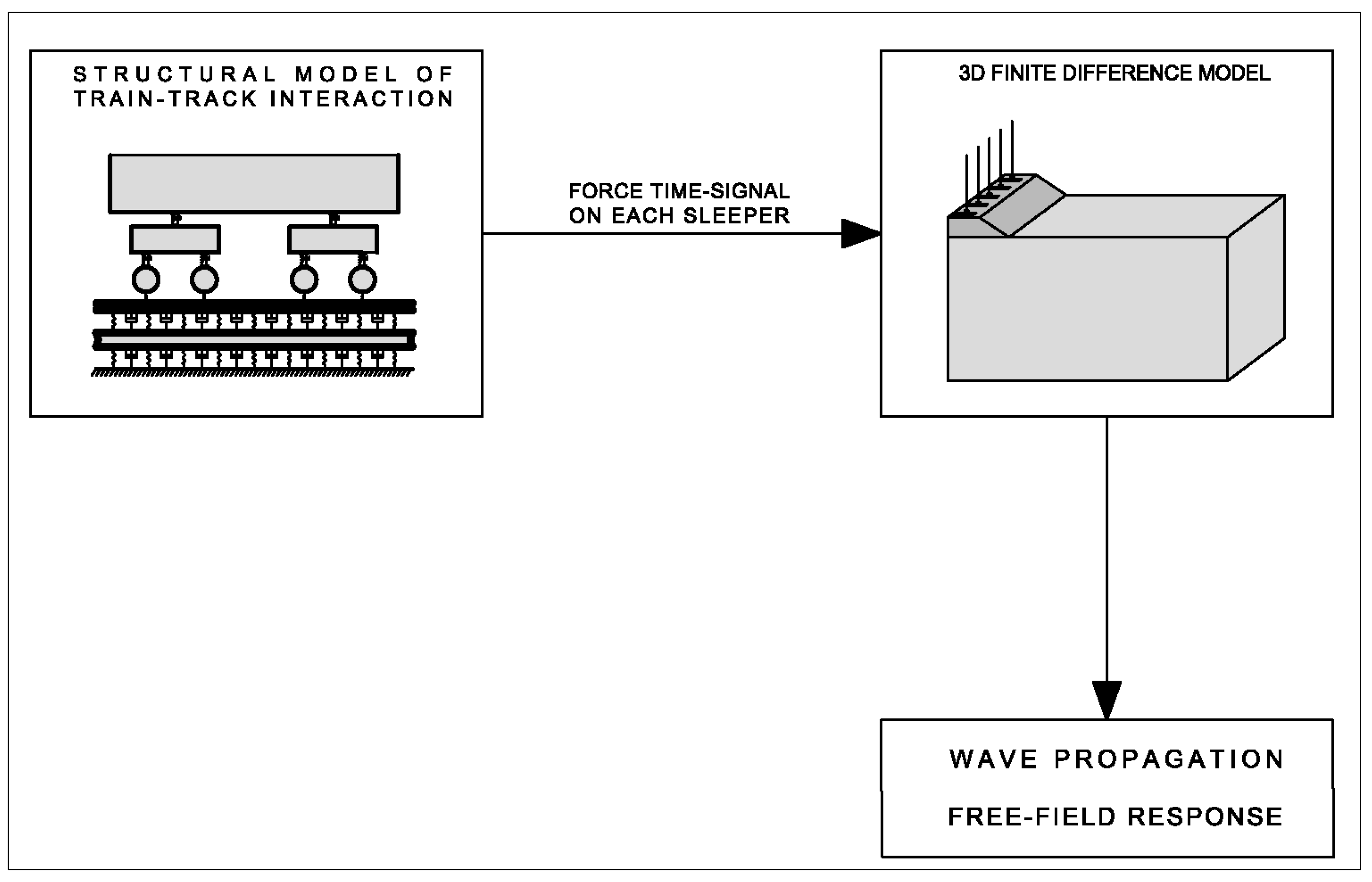 STRUCTURAL MODEL OF TRAIN-TRACK INTERACTION

FORCE TIME-SIGNAL ON EACH SLEEPER

3D FINITE DIFFERENCE MODEL

WAVE PROPAGATION

FREE-FIELD RESPONSE