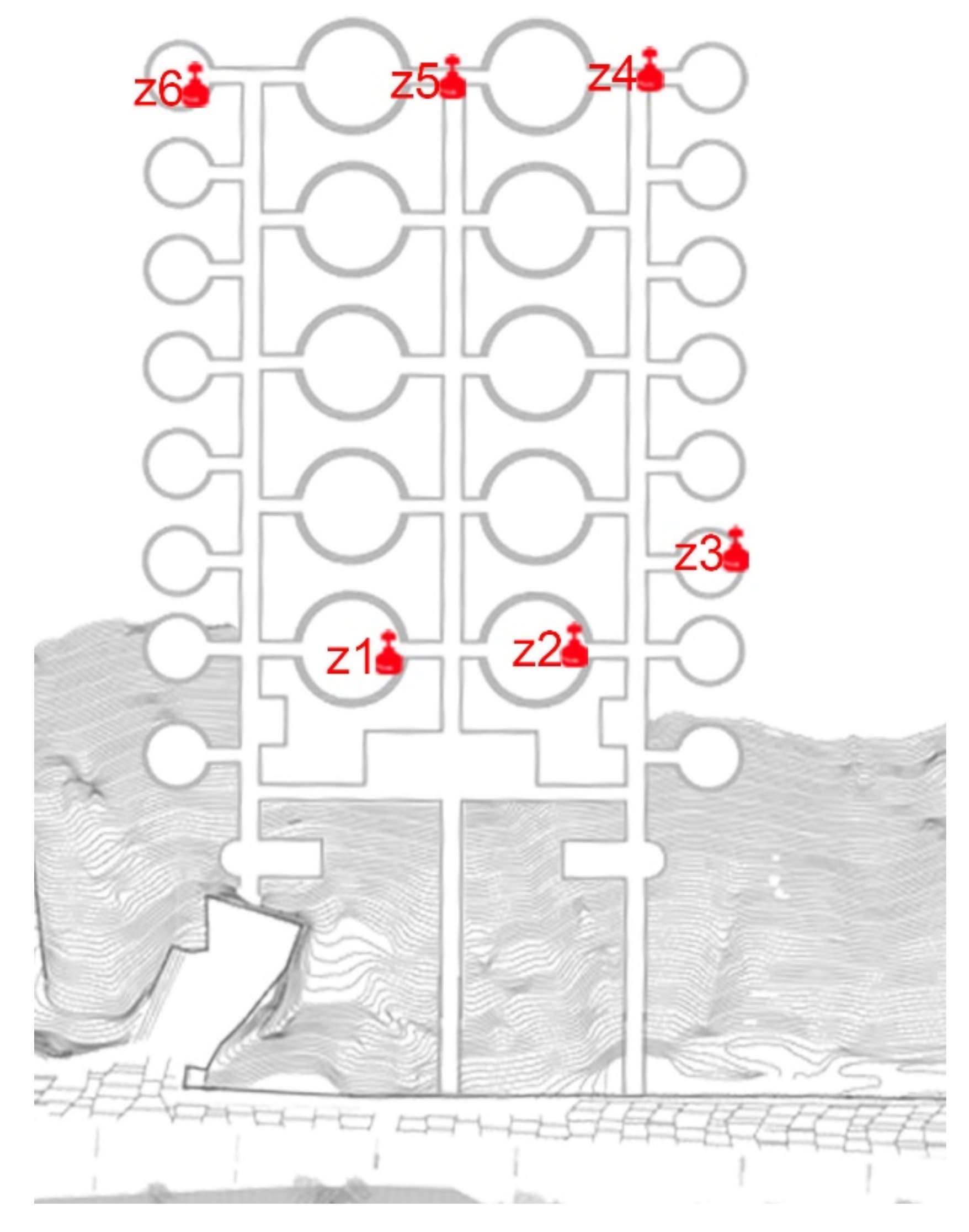 z6
z5
z4
z3
z1
z2