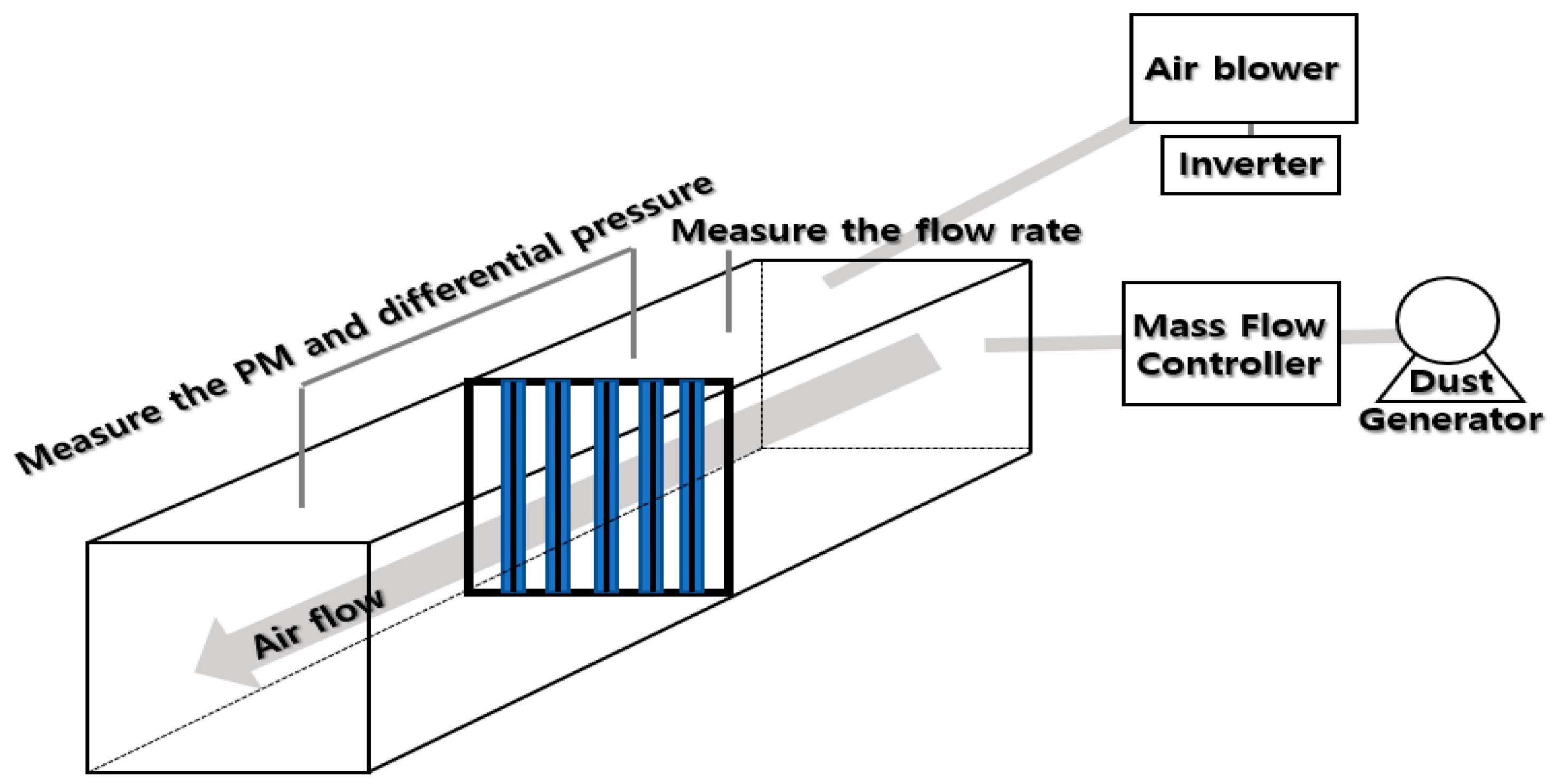 Air blower

Inverter

Measure the PM and differential pressure

Measure the flow rate

Mass Flow Controller

Dust Generator

Air flow