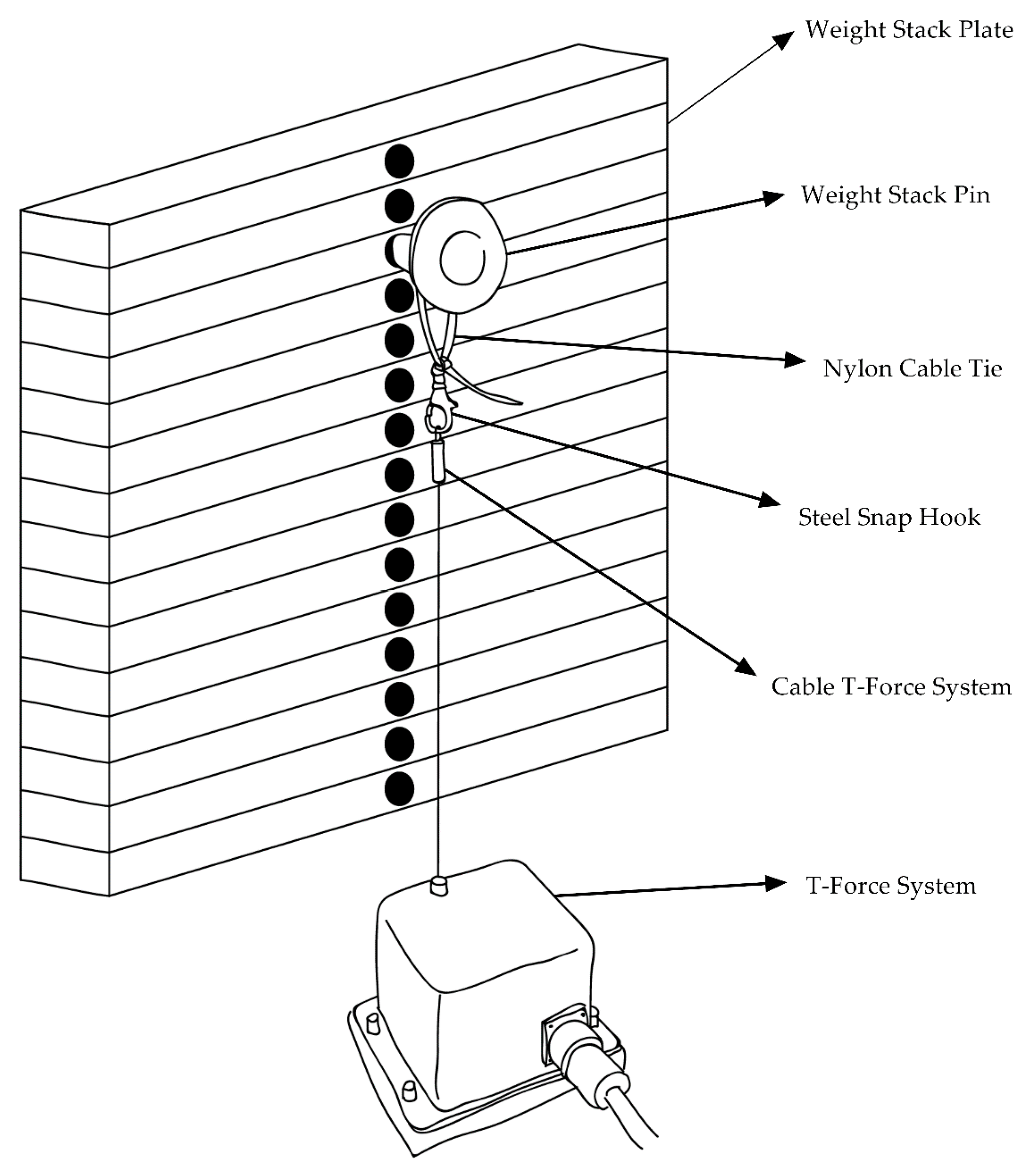 Weight Stack Plate

Weight Stack Pin

Nylon Cable Tie

Steel Snap Hook

Cable T-Force System

T-Force System