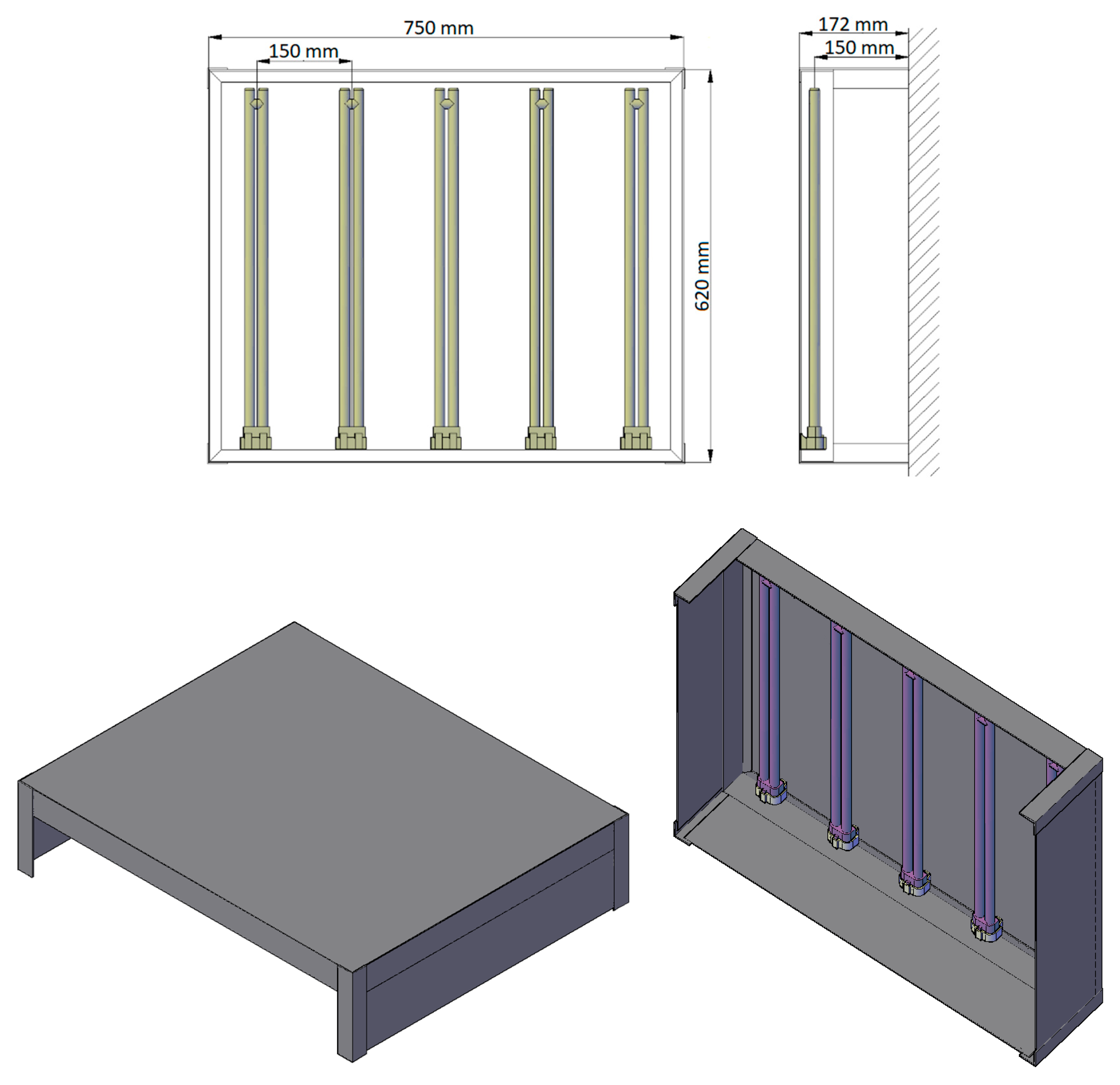 750 mm
150 mm
620 mm
172 mm
150 mm