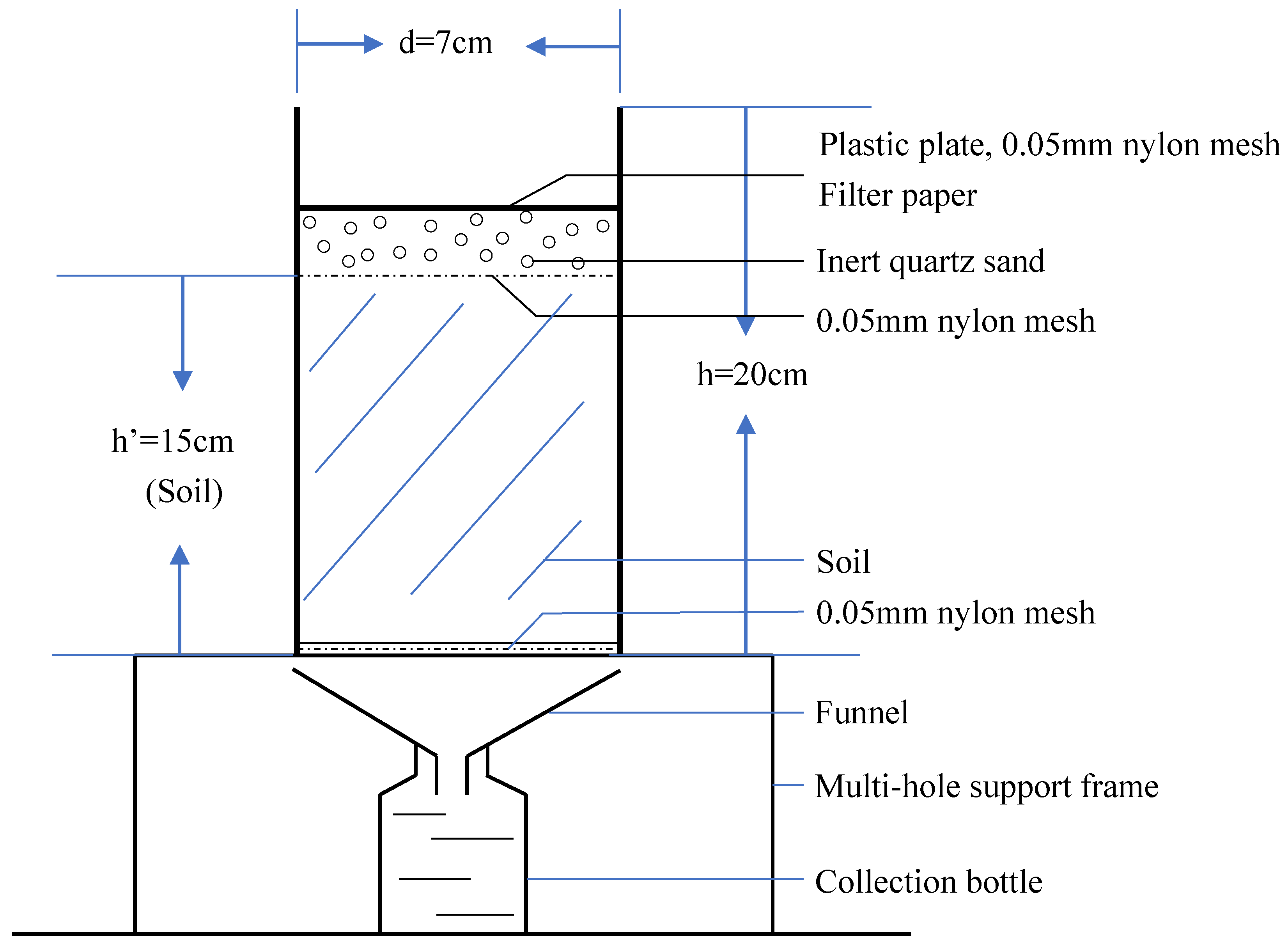 d=7cm

Plastic plate, 0.05mm nylon mesh

Filter paper

Inert quartz sand

0.05mm nylon mesh

h=20cm

h’=15cm
(Soil)

Soil

0.05mm nylon mesh

Funnel

Multi-hole support frame

Collection bottle