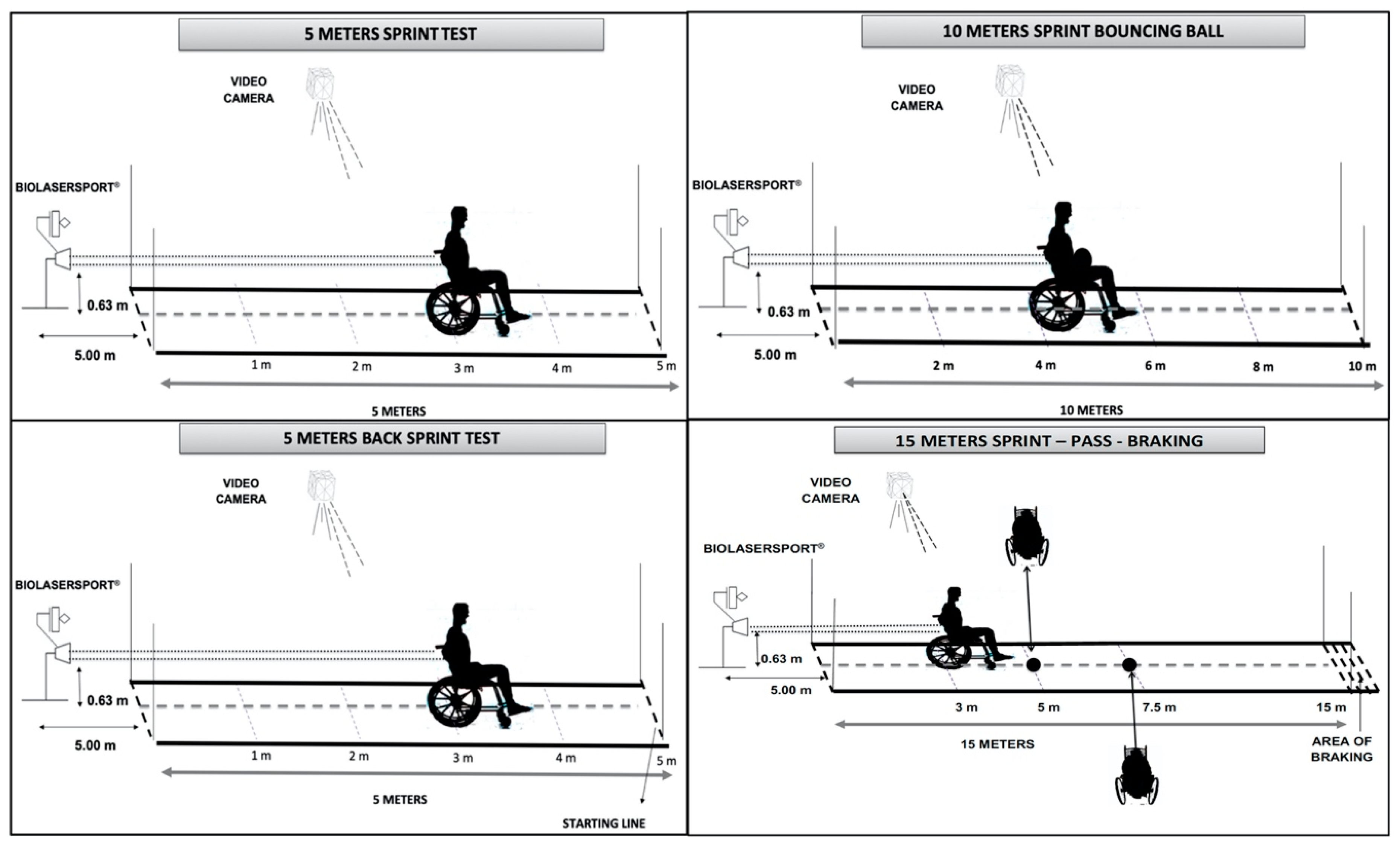 5 METERS SPRINT TEST

VIDEO CAMERA

BIOLASERSPORT®

0.63 m

5.00 m

1 m
2 m
3 m
4 m
5 m

5 METERS

10 METERS SPRINT BOUNCING BALL

VIDEO CAMERA

BIOLASERSPORT®

0.63 m

5.00 m

2 m
4 m
6 m
8 m
10 m

10 METERS

5 METERS BACK SPRINT TEST

VIDEO CAMERA

BIOLASERSPORT®

0.63 m

5.00 m

1 m
2 m
3 m
4 m
5 m

5 METERS

STARTING LINE

15 METERS SPRINT – PASS - BRAKING

VIDEO CAMERA

BIOLASERSPORT®

0.63 m

5.00 m

3 m
5 m
7.5 m
15 m

15 METERS

AREA OF BRAKING