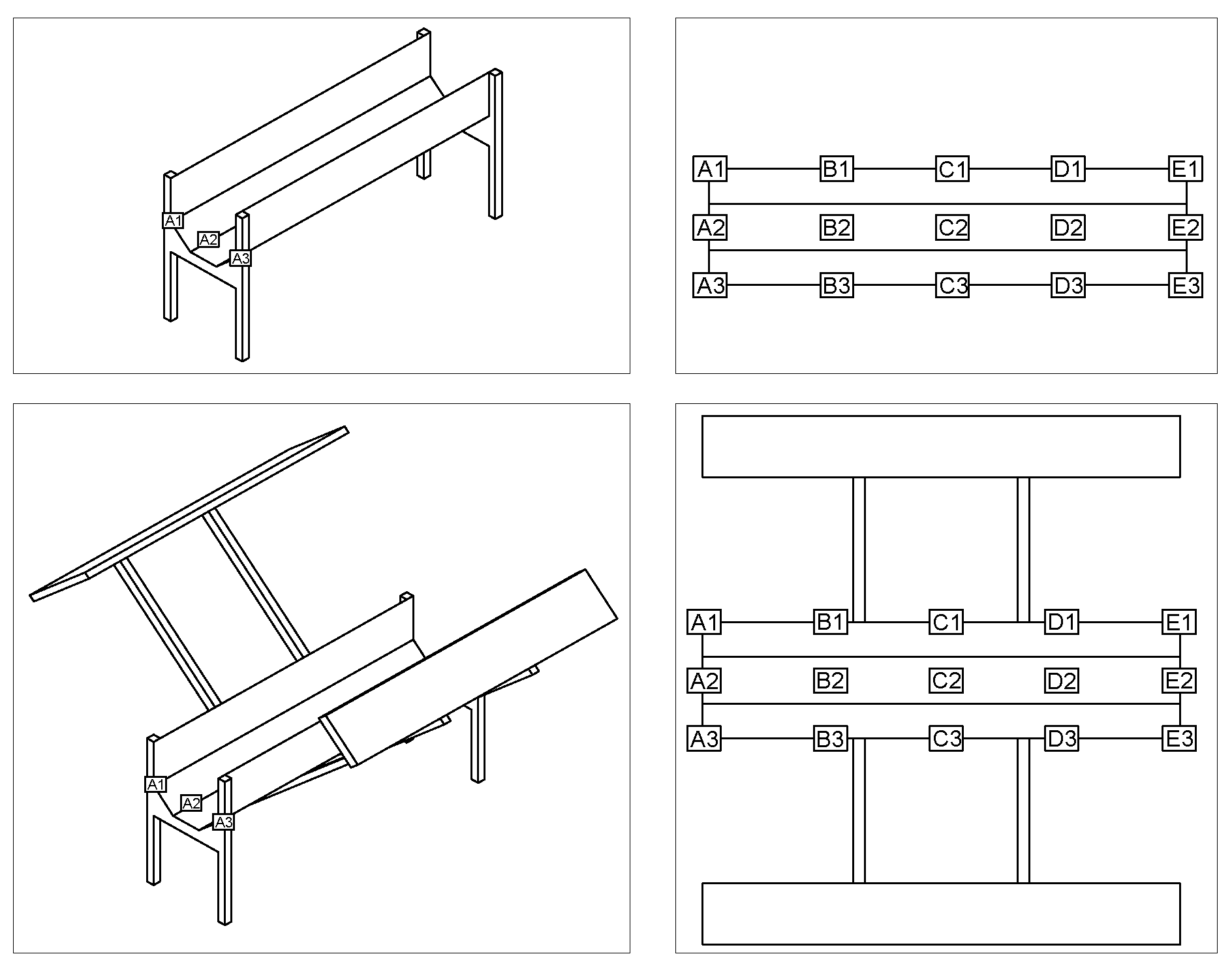 A1
A2
A3

A1 B1 C1 D1 E1
A2 B2 C2 D2 E2
A3 B3 C3 D3 E3

A1
A2
A3

A1 B1 C1 D1 E1
A2 B2 C2 D2 E2
A3 B3 C3 D3 E3