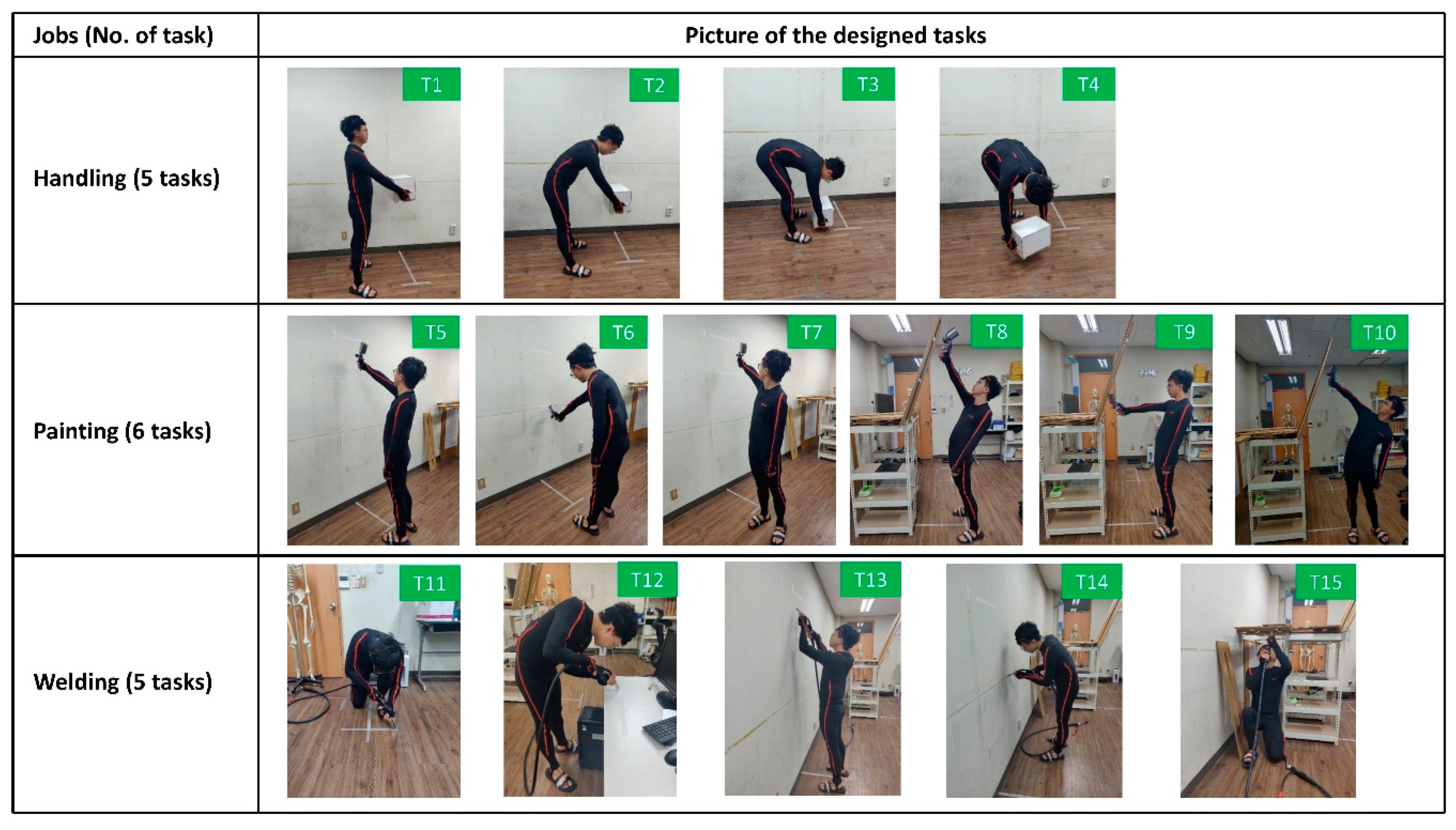 | Jobs (No. of task) | Picture of the designed tasks |
|---|---|
| Handling (5 tasks) | T1 T2 T3 T4 |
| Painting (6 tasks) | T5 T6 T7 T8 T9 T10 |
| Welding (5 tasks) | T11 T12 T13 T14 T15 |