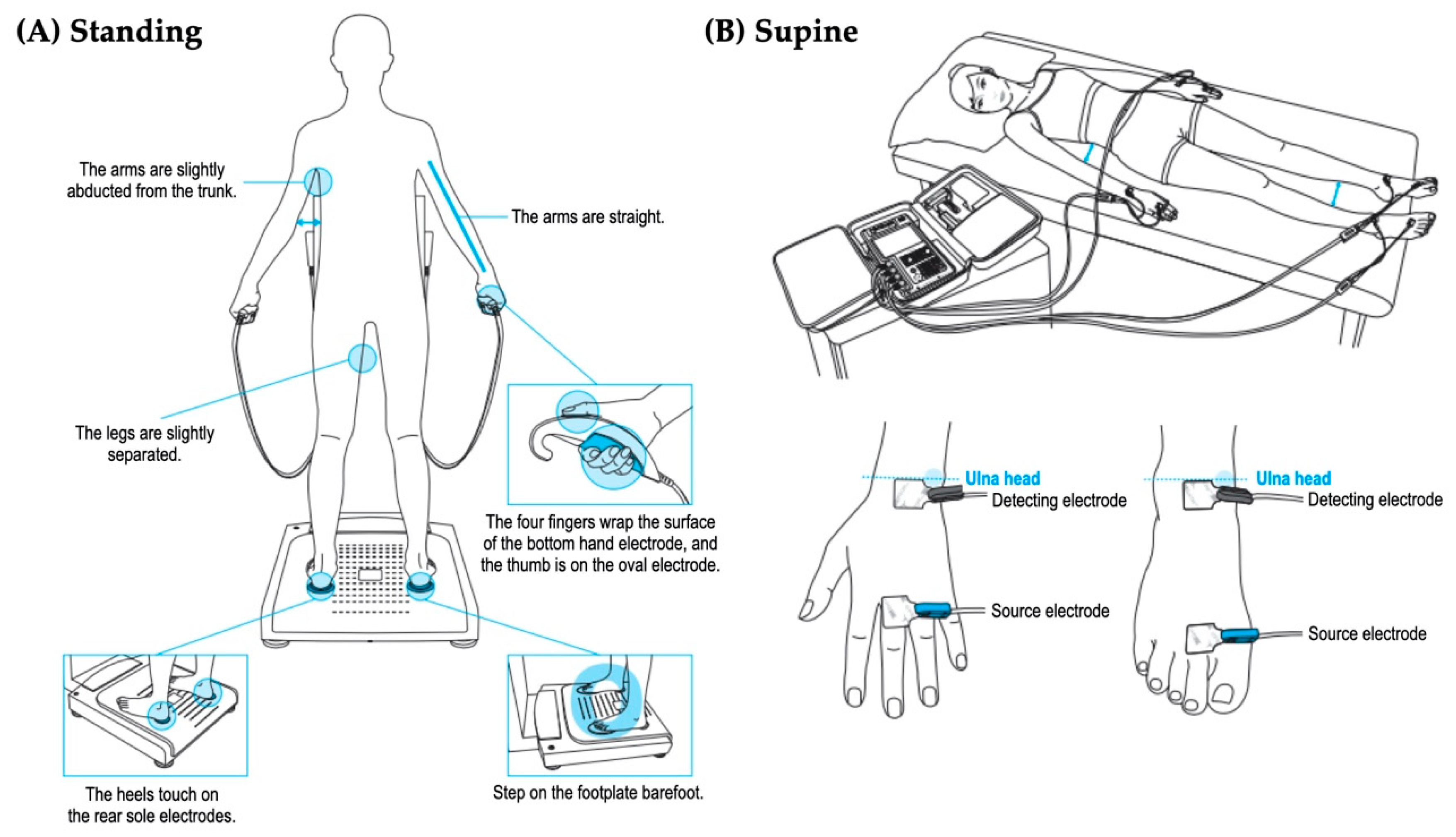 (A) Standing

The arms are slightly abducted from the trunk.

The arms are straight.

The legs are slightly separated.

The four fingers wrap the surface of the bottom hand electrode, and the thumb is on the oval electrode.

The heels touch on the rear sole electrodes.

Step on the footplate barefoot.

(B) Supine

Ulna head
Detecting electrode

Source electrode

Ulna head
Detecting electrode

Source electrode