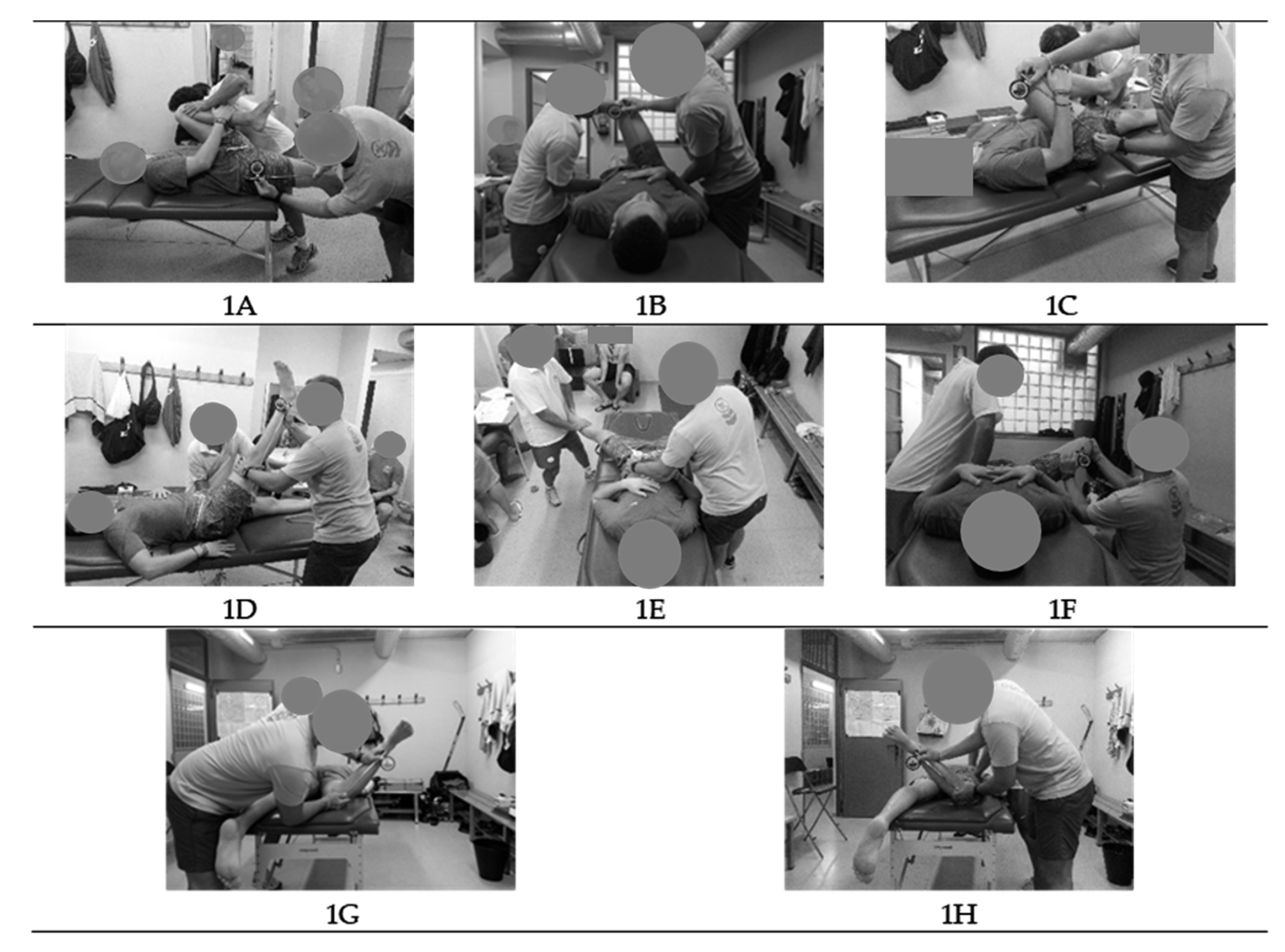 1A

1B

1C

1D

1E

1F

1G

1H