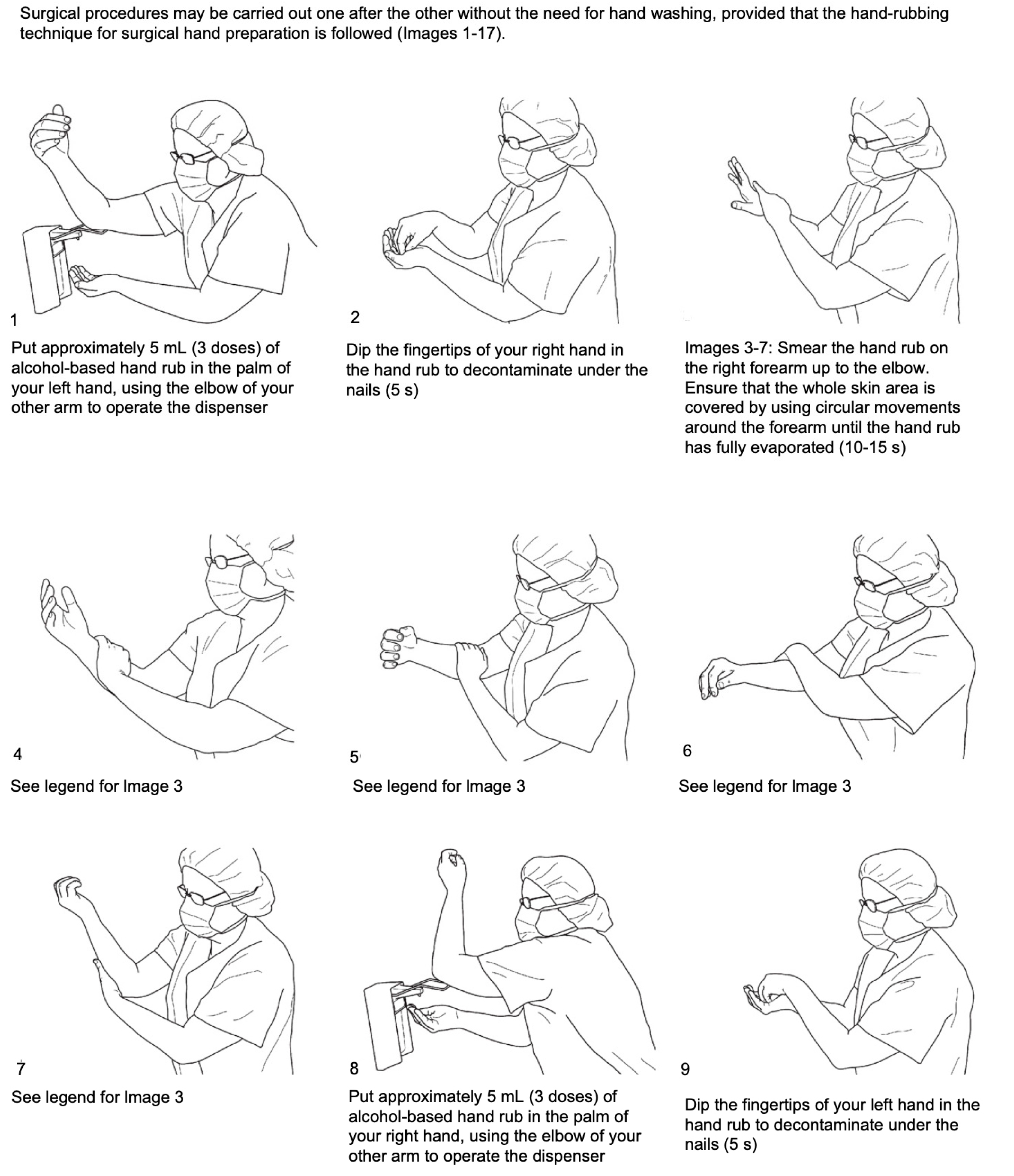 Surgical procedures may be carried out one after the other without the need for hand washing, provided that the hand-rubbing technique for surgical hand preparation is followed (Images 1-17).

1

Put approximately 5 mL (3 doses) of alcohol-based hand rub in the palm of your left hand, using the elbow of your other arm to operate the dispenser

2

Dip the fingertips of your right hand in the hand rub to decontaminate under the nails (5 s)

Images 3-7: Smear the hand rub on the right forearm up to the elbow. Ensure that the whole skin area is covered by using circular movements around the forearm until the hand rub has fully evaporated (10-15 s)

4

See legend for Image 3

5

See legend for Image 3

6

See legend for Image 3

7

See legend for Image 3

8

Put approximately 5 mL (3 doses) of alcohol-based hand rub in the palm of your right hand, using the elbow of your other arm to operate the dispenser

9

Dip the fingertips of your left hand in the hand rub to decontaminate under the nails (5 s)