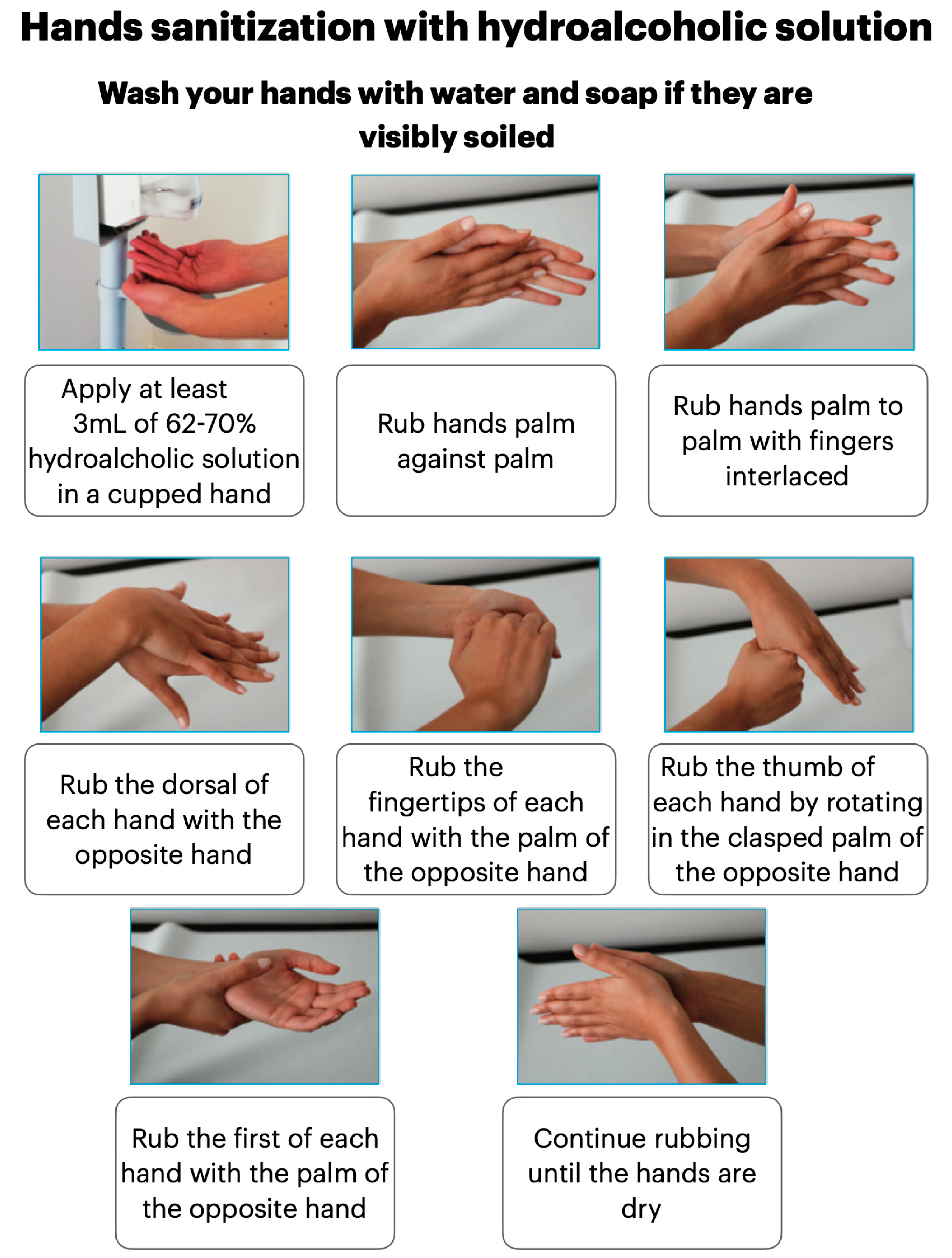 Hands sanitization with hydroalcoholic solution

Wash your hands with water and soap if they are visibly soiled

Apply at least 3mL of 62-70% hydroalcholic solution in a cupped hand

Rub hands palm against palm

Rub hands palm to palm with fingers interlaced

Rub the dorsal of each hand with the opposite hand

Rub the fingertips of each hand with the palm of the opposite hand

Rub the thumb of each hand by rotating in the clasped palm of the opposite hand

Rub the first of each hand with the palm of the opposite hand

Continue rubbing until the hands are dry