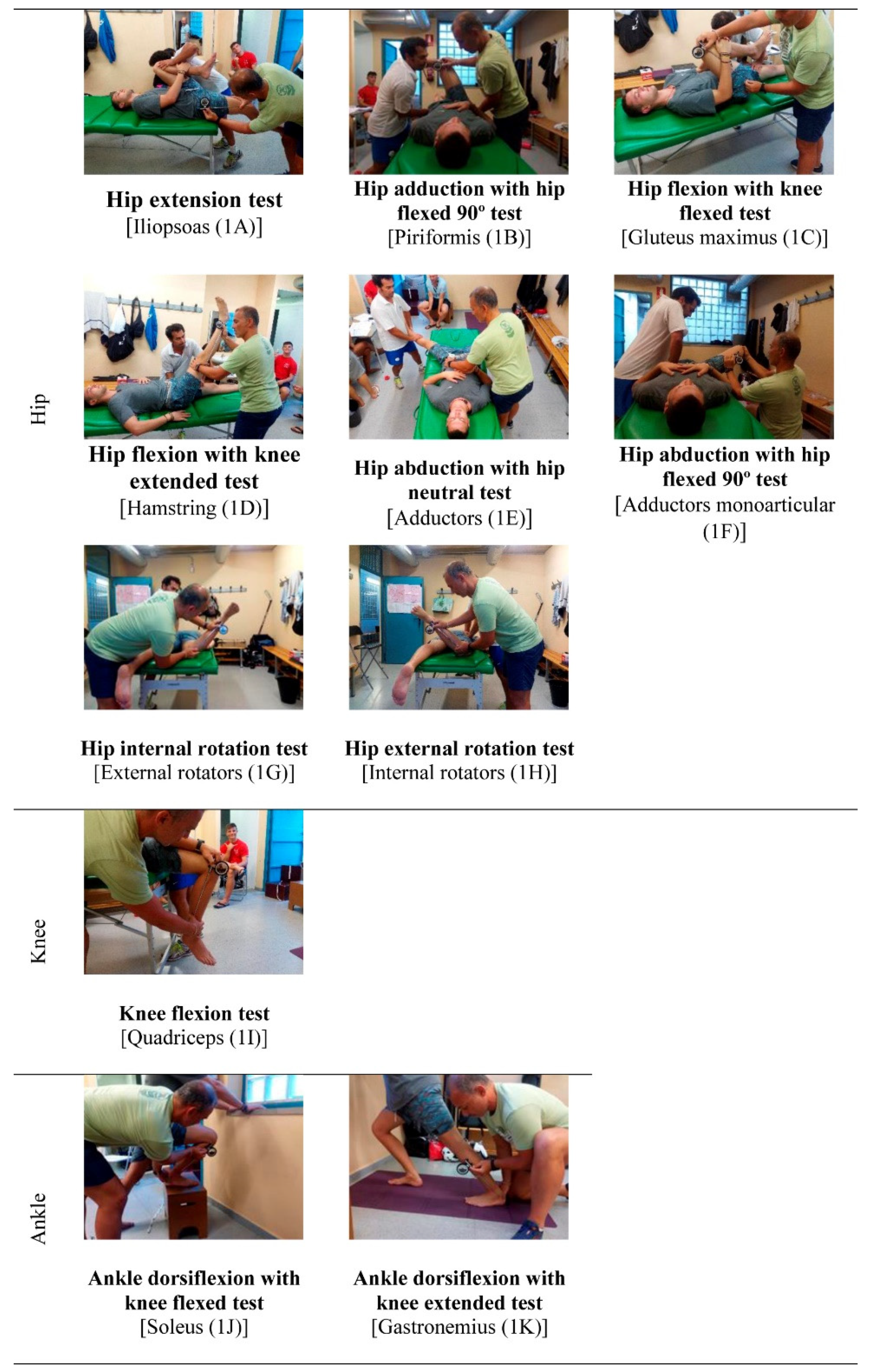 Hip

Hip extension test
[Iliopsoas (1A)]

Hip adduction with hip flexed 90º test
[Piriformis (1B)]

Hip flexion with knee flexed test
[Gluteus maximus (1C)]

Hip flexion with knee extended test
[Hamstring (1D)]

Hip abduction with hip neutral test
[Adductors (1E)]

Hip abduction with hip flexed 90º test
[Adductors monoarticular (1F)]

Hip internal rotation test
[External rotators (1G)]

Hip external rotation test
[Internal rotators (1H)]

Knee

Knee flexion test
[Quadriceps (1I)]

Ankle

Ankle dorsiflexion with knee flexed test
[Soleus (1J)]

Ankle dorsiflexion with knee extended test
[Gastronemius (1K)]