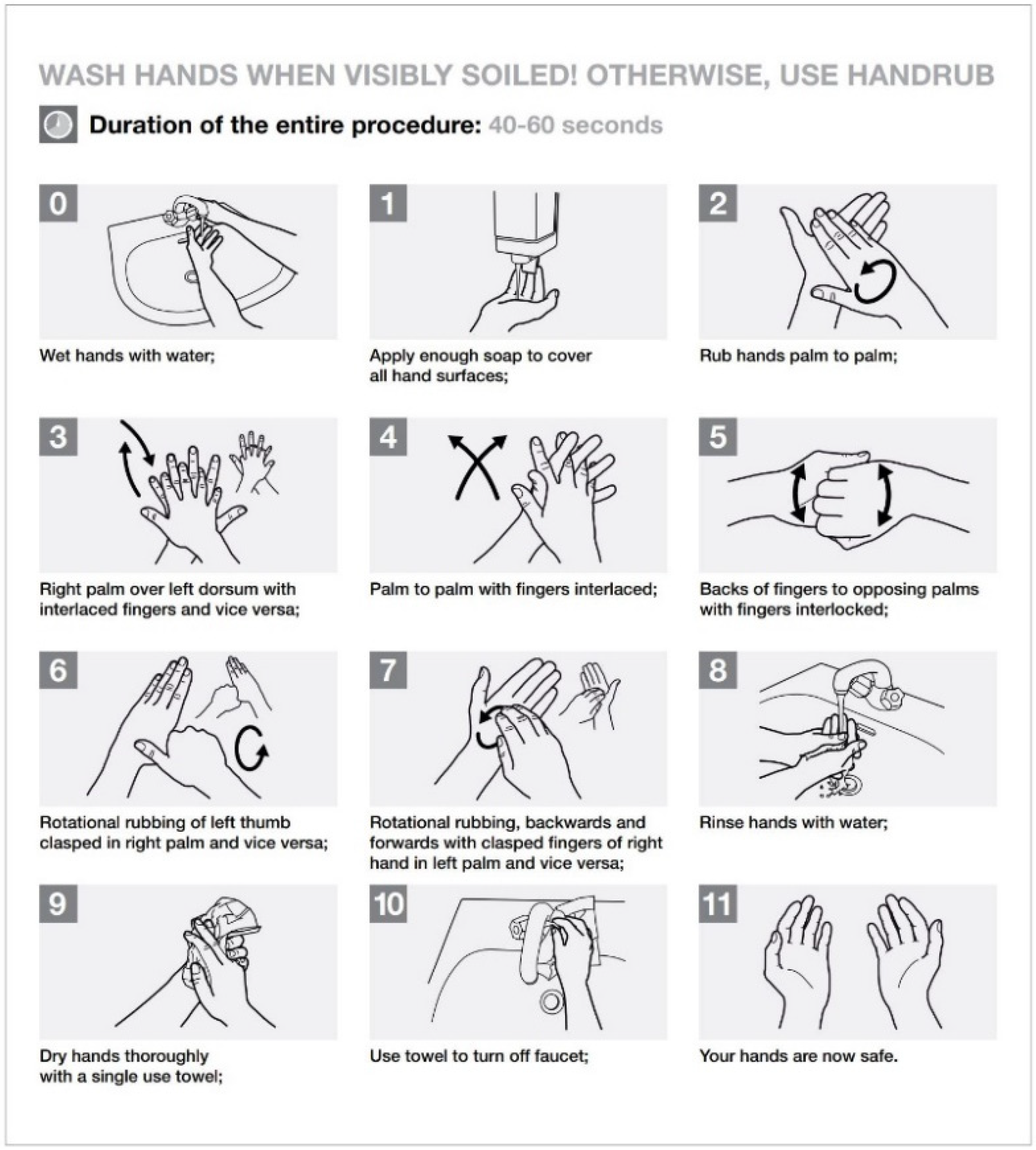 WASH HANDS WHEN VISIBLY SOILED! OTHERWISE, USE HANDRUB

Duration of the entire procedure: 40-60 seconds

0

Wet hands with water;

1

Apply enough soap to cover all hand surfaces;

2

Rub hands palm to palm;

3

Right palm over left dorsum with interlaced fingers and vice versa;

4

Palm to palm with fingers interlaced;

5

Backs of fingers to opposing palms with fingers interlocked;

6

Rotational rubbing of left thumb clasped in right palm and vice versa;

7

Rotational rubbing, backwards and forwards with clasped fingers of right hand in left palm and vice versa;

8

Rinse hands with water;

9

Dry hands thoroughly with a single use towel;

10

Use towel to turn off faucet;

11

Your hands are now safe.