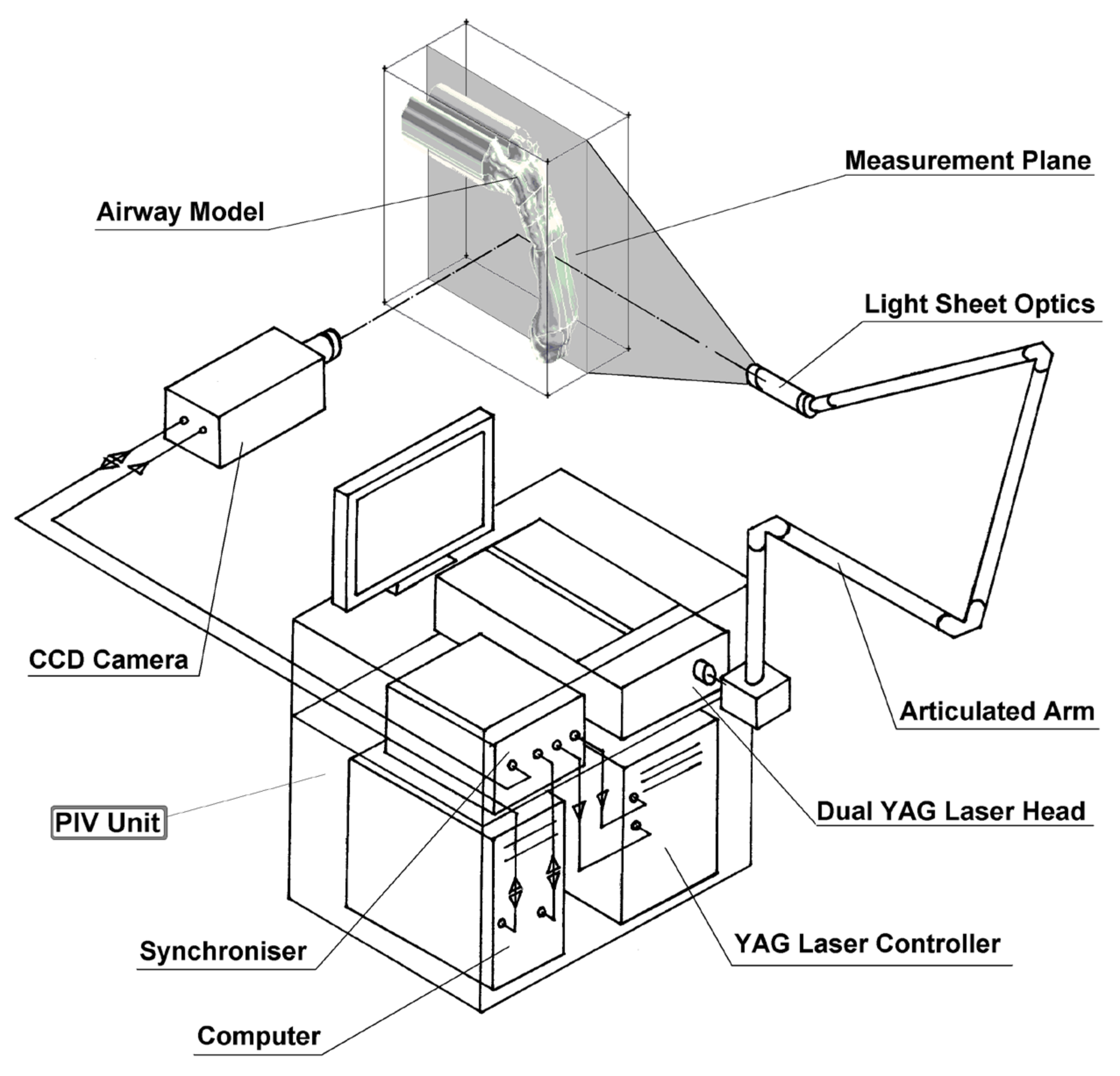 Measurement Plane

Airway Model

Light Sheet Optics

CCD Camera

Articulated Arm

PIV Unit

Dual YAG Laser Head

Synchroniser

YAG Laser Controller

Computer