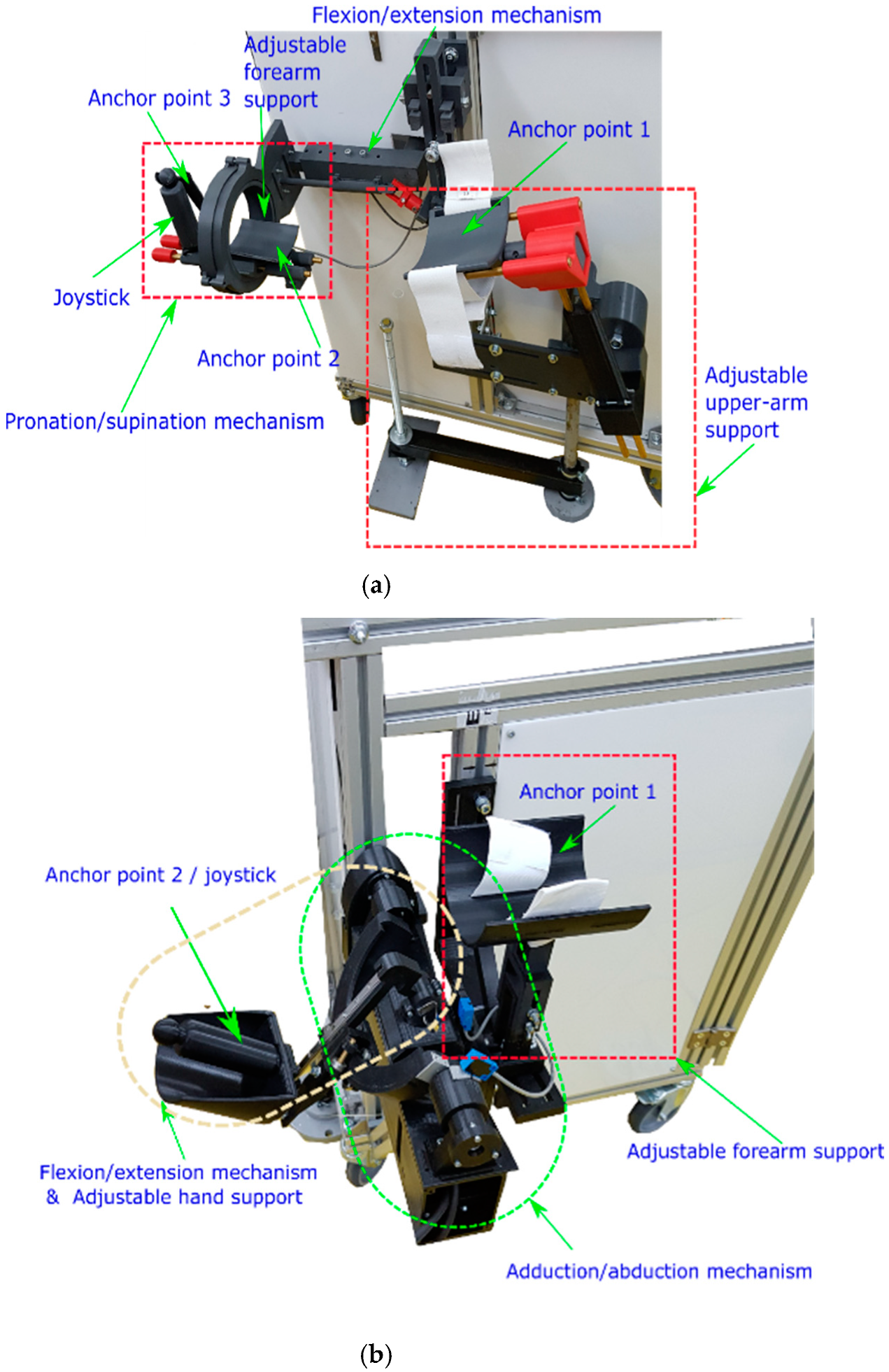 Flexion/extension mechanism

Adjustable forearm support

Anchor point 3

Anchor point 1

Joystick

Anchor point 2

Pronation/supination mechanism

Adjustable upper-arm support

(a)

Anchor point 1

Anchor point 2 / joystick

Flexion/extension mechanism & Adjustable hand support

Adjustable forearm support

Adduction/abduction mechanism

(b)