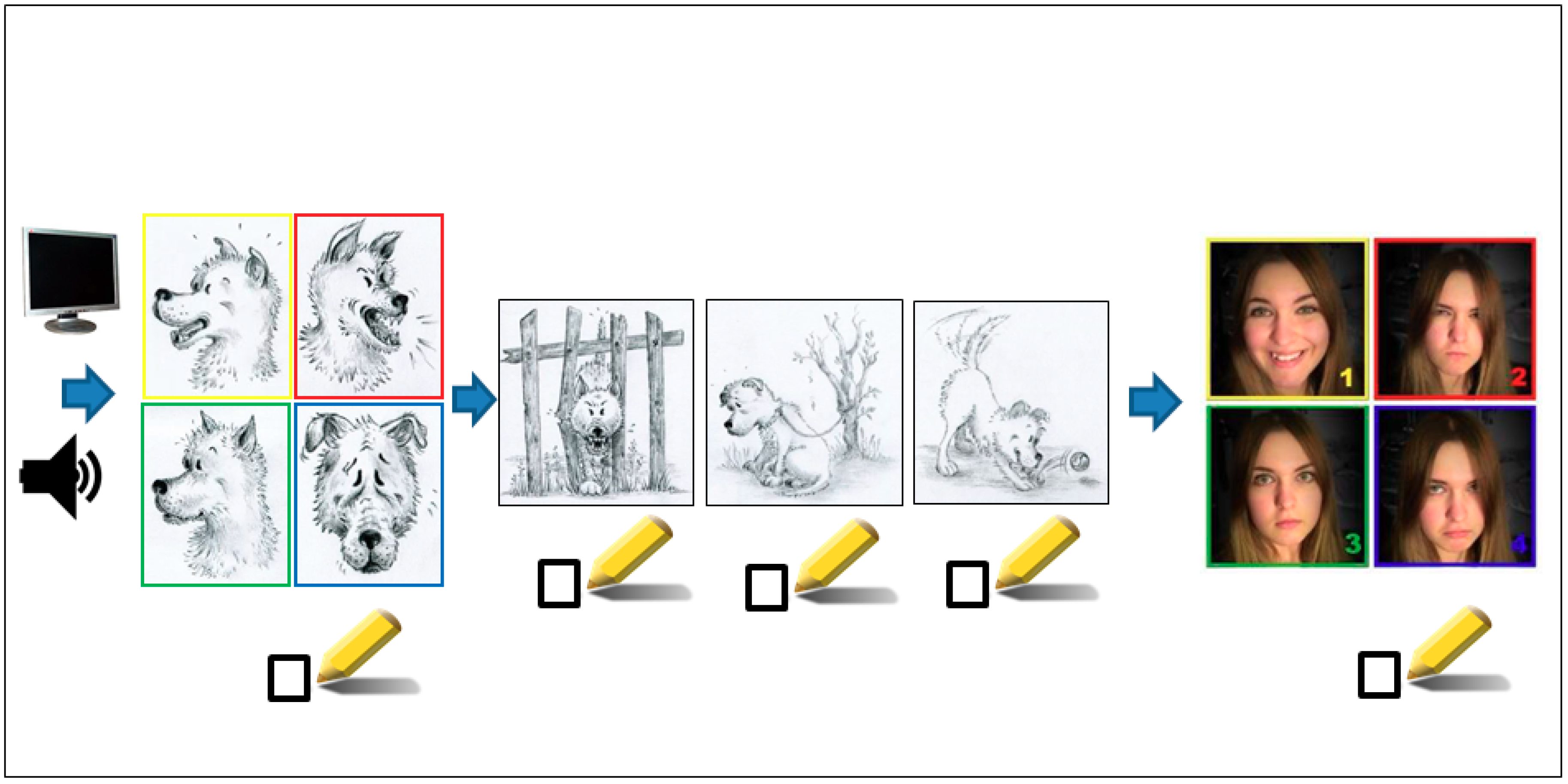 1
2
3
4