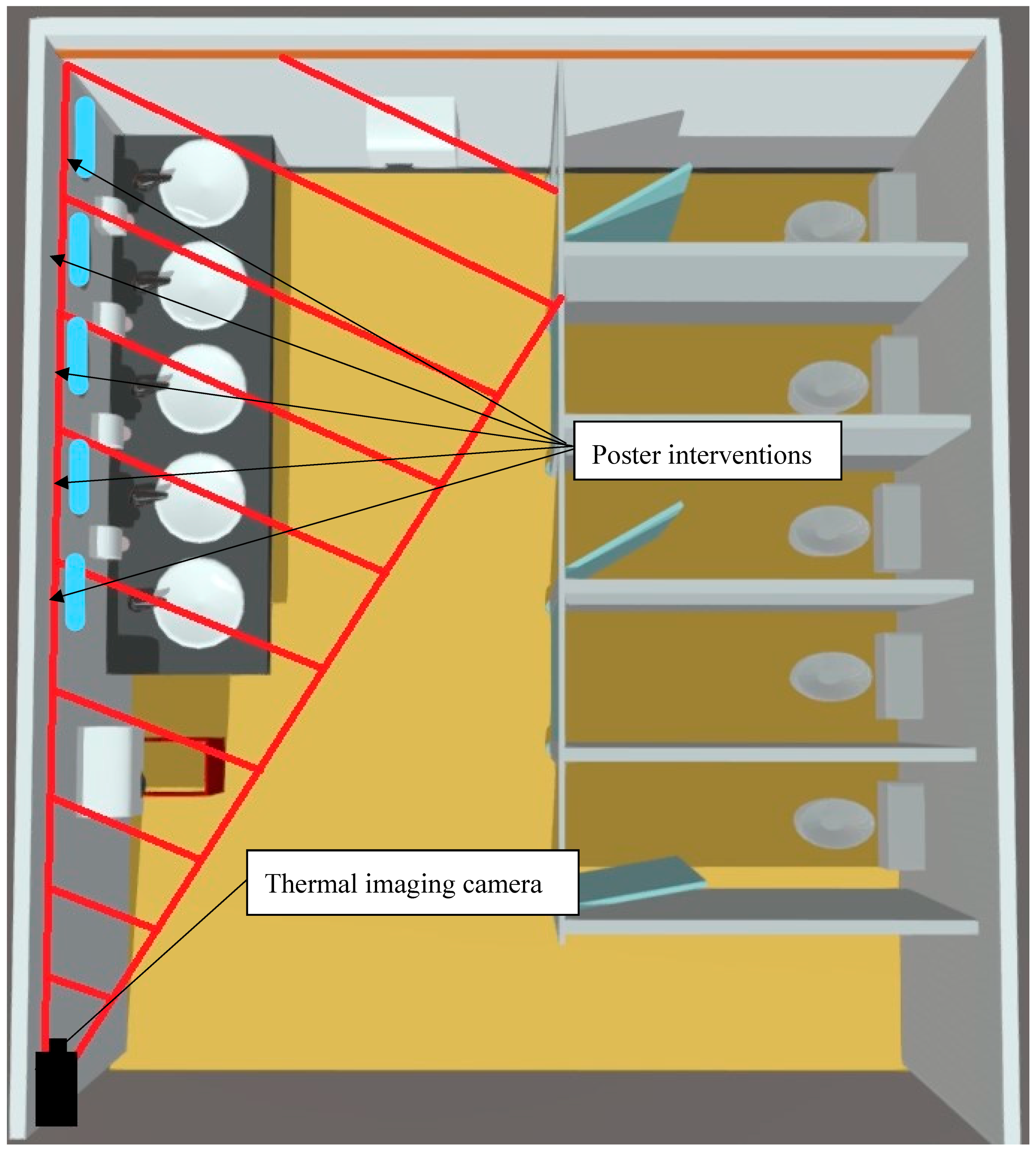 Poster interventions

Thermal imaging camera