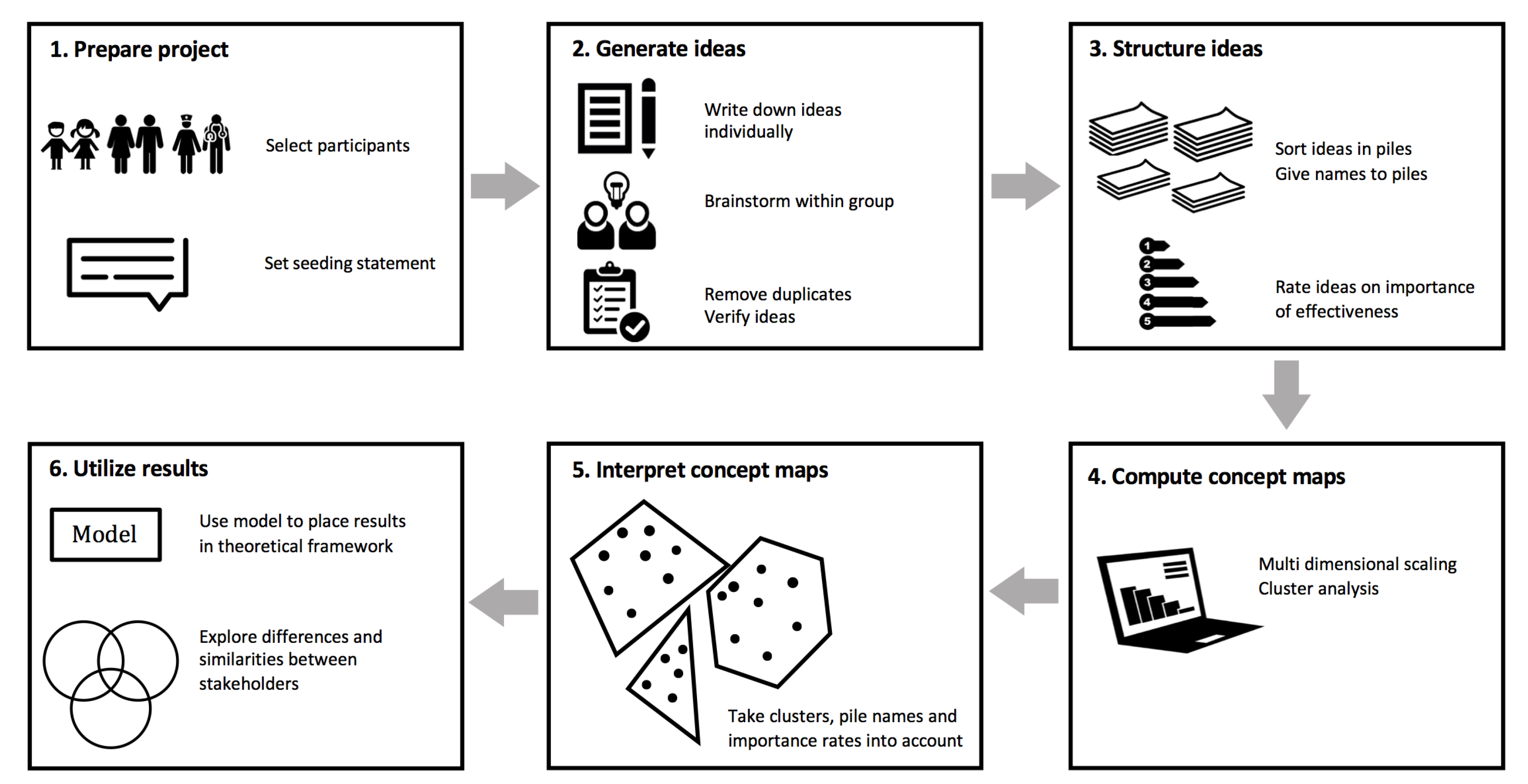 1. Prepare project

Select participants

Set seeding statement

2. Generate ideas

Write down ideas individually

Brainstorm within group

Remove duplicates
Verify ideas

3. Structure ideas

Sort ideas in piles
Give names to piles

1
2
3
4
5

Rate ideas on importance of effectiveness

4. Compute concept maps

Multi dimensional scaling
Cluster analysis

5. Interpret concept maps

Take clusters, pile names and importance rates into account

6. Utilize results

Model

Use model to place results in theoretical framework

Explore differences and similarities between stakeholders