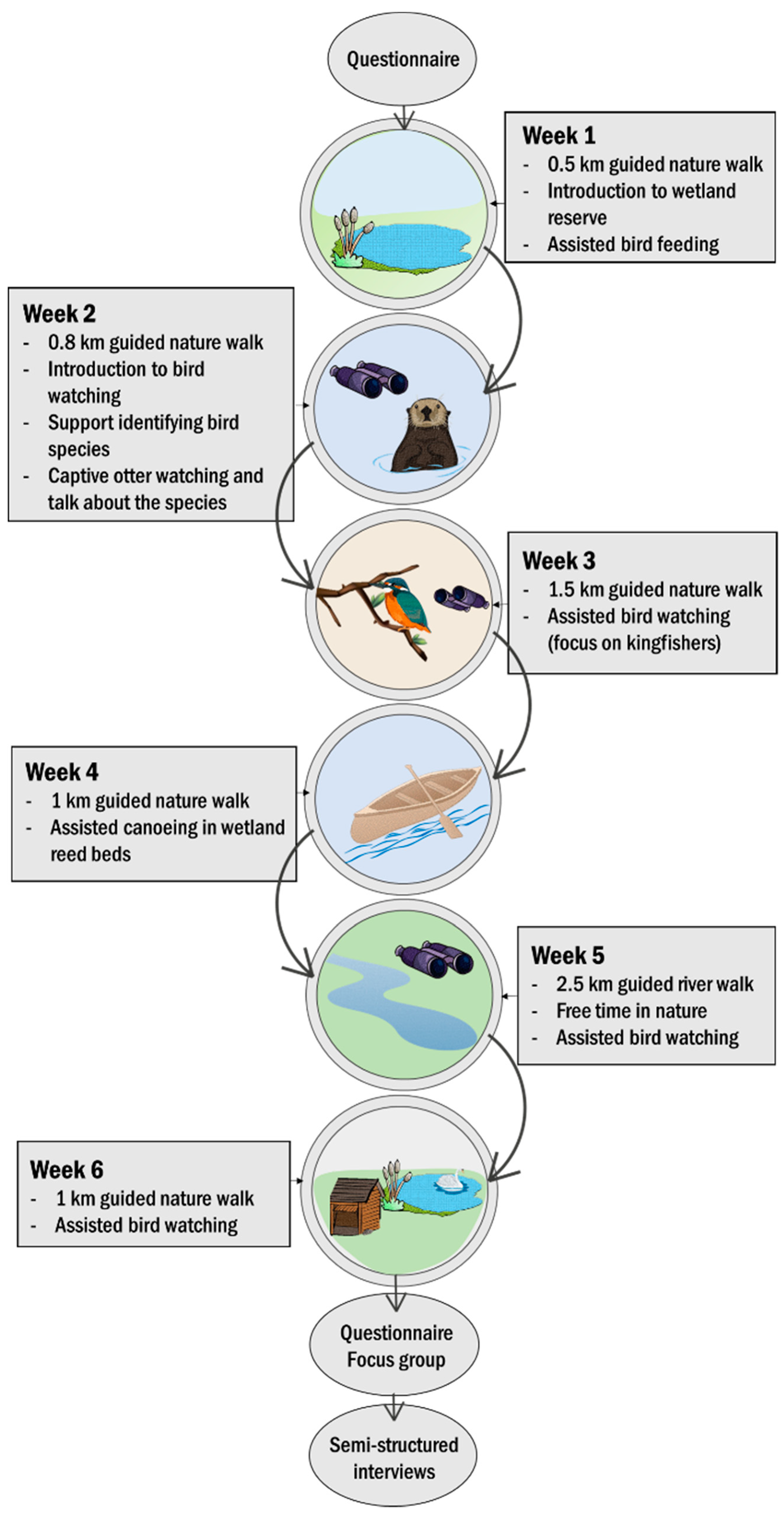 Questionnaire

Week 1
- 0.5 km guided nature walk
- Introduction to wetland reserve
- Assisted bird feeding

Week 2
- 0.8 km guided nature walk
- Introduction to bird watching
- Support identifying bird species
- Captive otter watching and talk about the species

Week 3
- 1.5 km guided nature walk
- Assisted bird watching (focus on kingfishers)

Week 4
- 1 km guided nature walk
- Assisted canoeing in wetland reed beds

Week 5
- 2.5 km guided river walk
- Free time in nature
- Assisted bird watching

Week 6
- 1 km guided nature walk
- Assisted bird watching

Questionnaire
Focus group

Semi-structured interviews