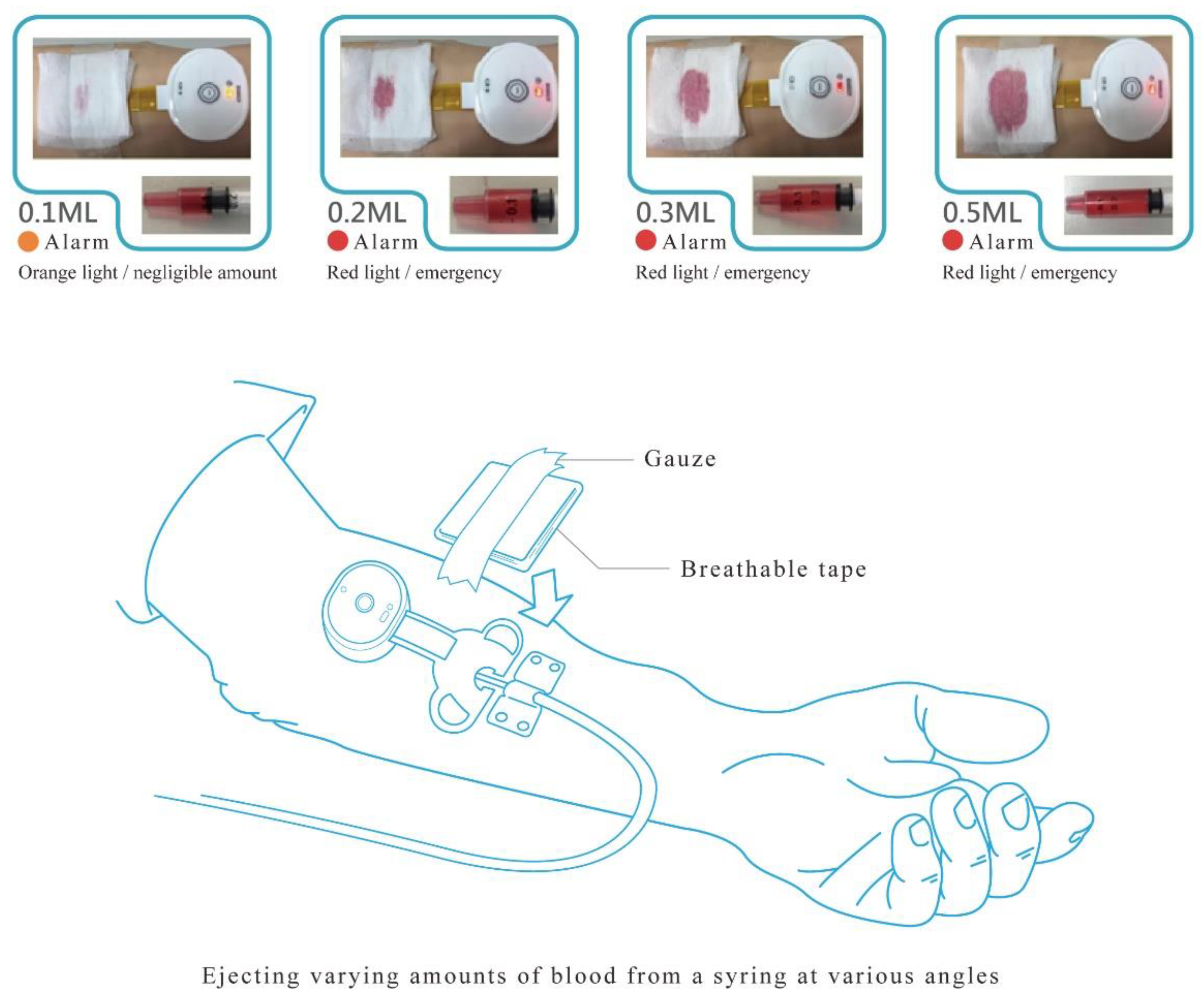 0.1ML
Alarm
Orange light / negligible amount

0.2ML
Alarm
Red light / emergency

0.3ML
Alarm
Red light / emergency

0.5ML
Alarm
Red light / emergency

Gauze

Breathable tape

Ejecting varying amounts of blood from a syring at various angles