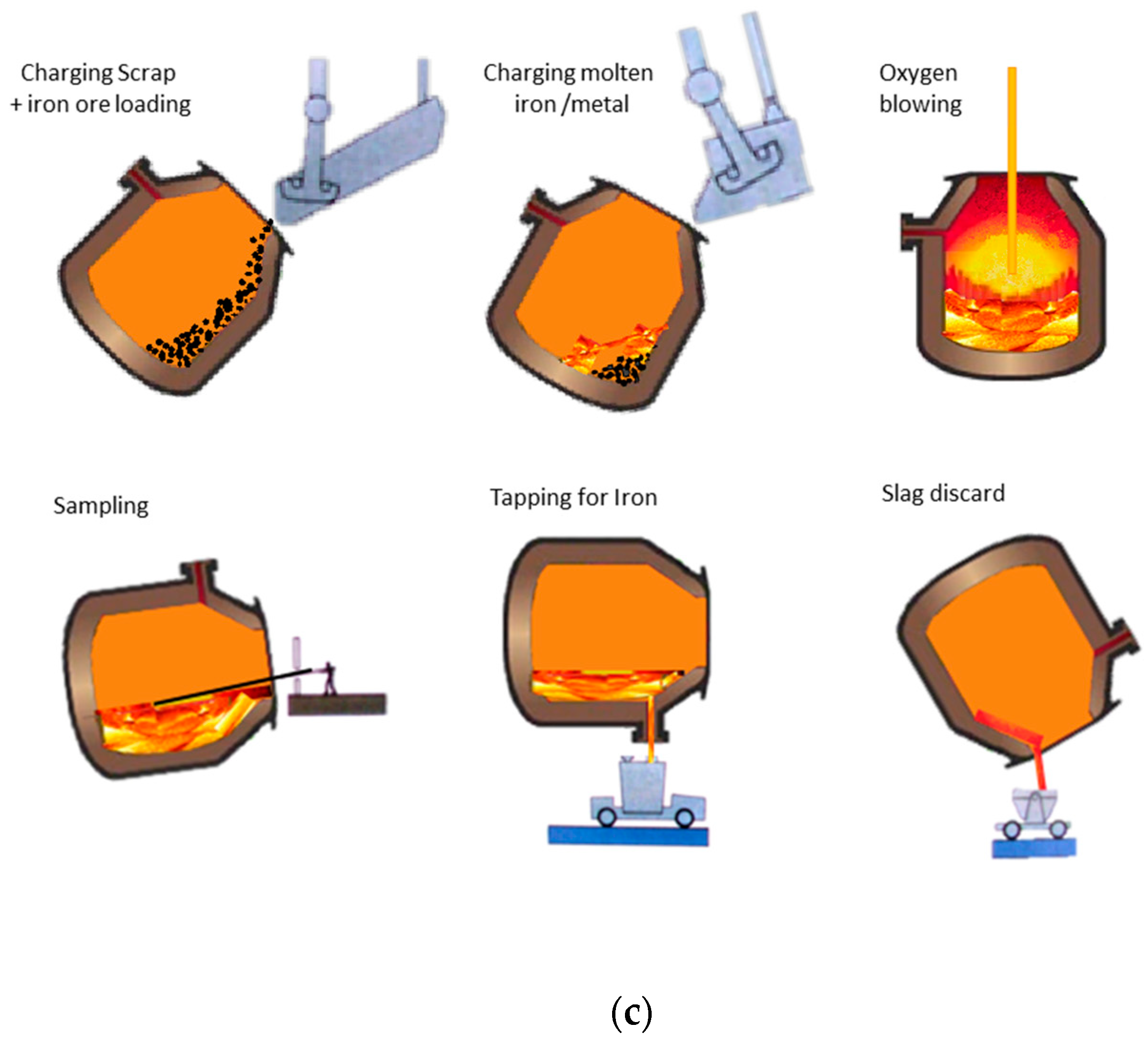 Charging Scrap + iron ore loading

Charging molten iron /metal

Oxygen blowing

Sampling

Tapping for Iron

Slag discard

(c)