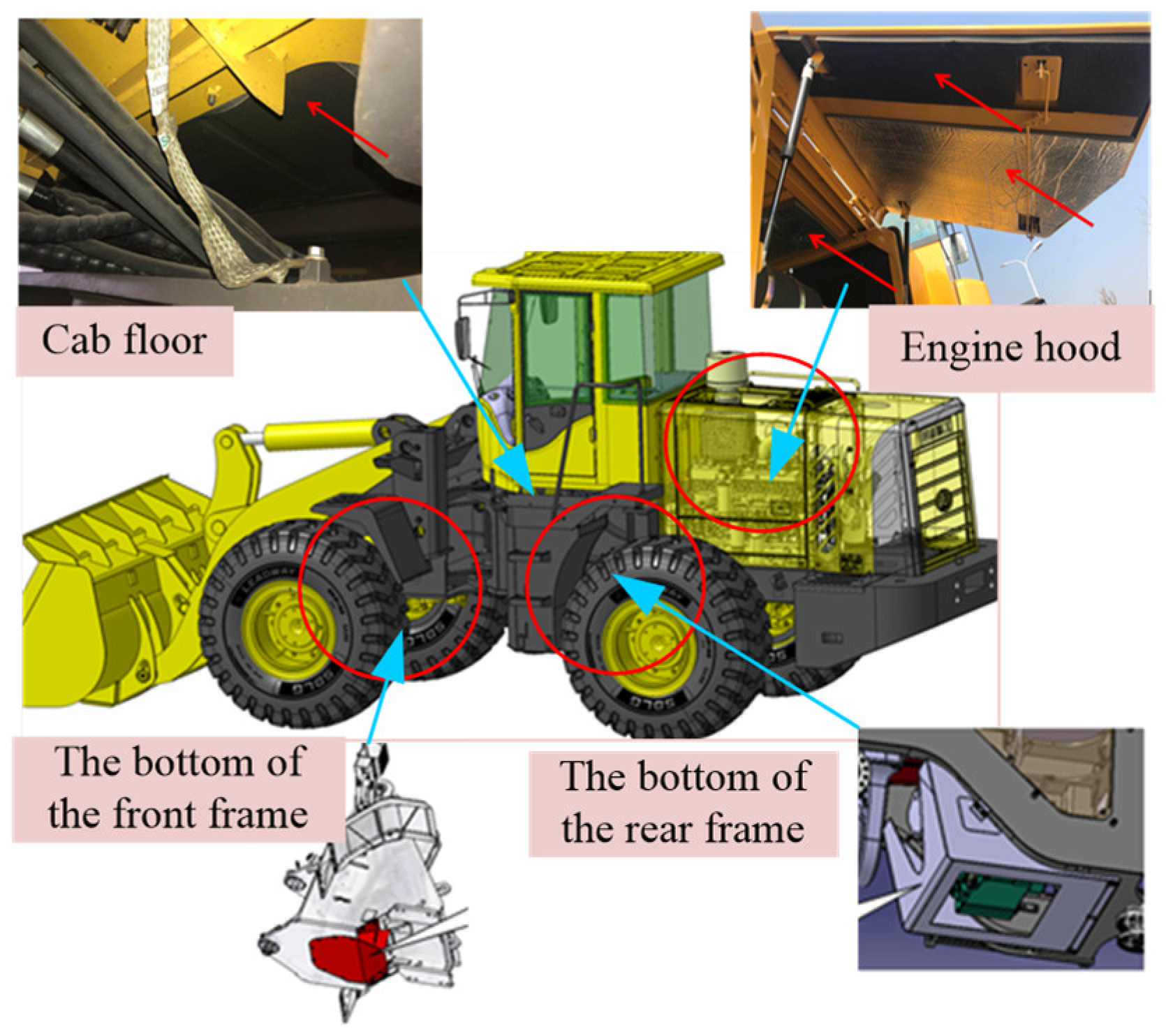 Cab floor

Engine hood

The bottom of the front frame

The bottom of the rear frame