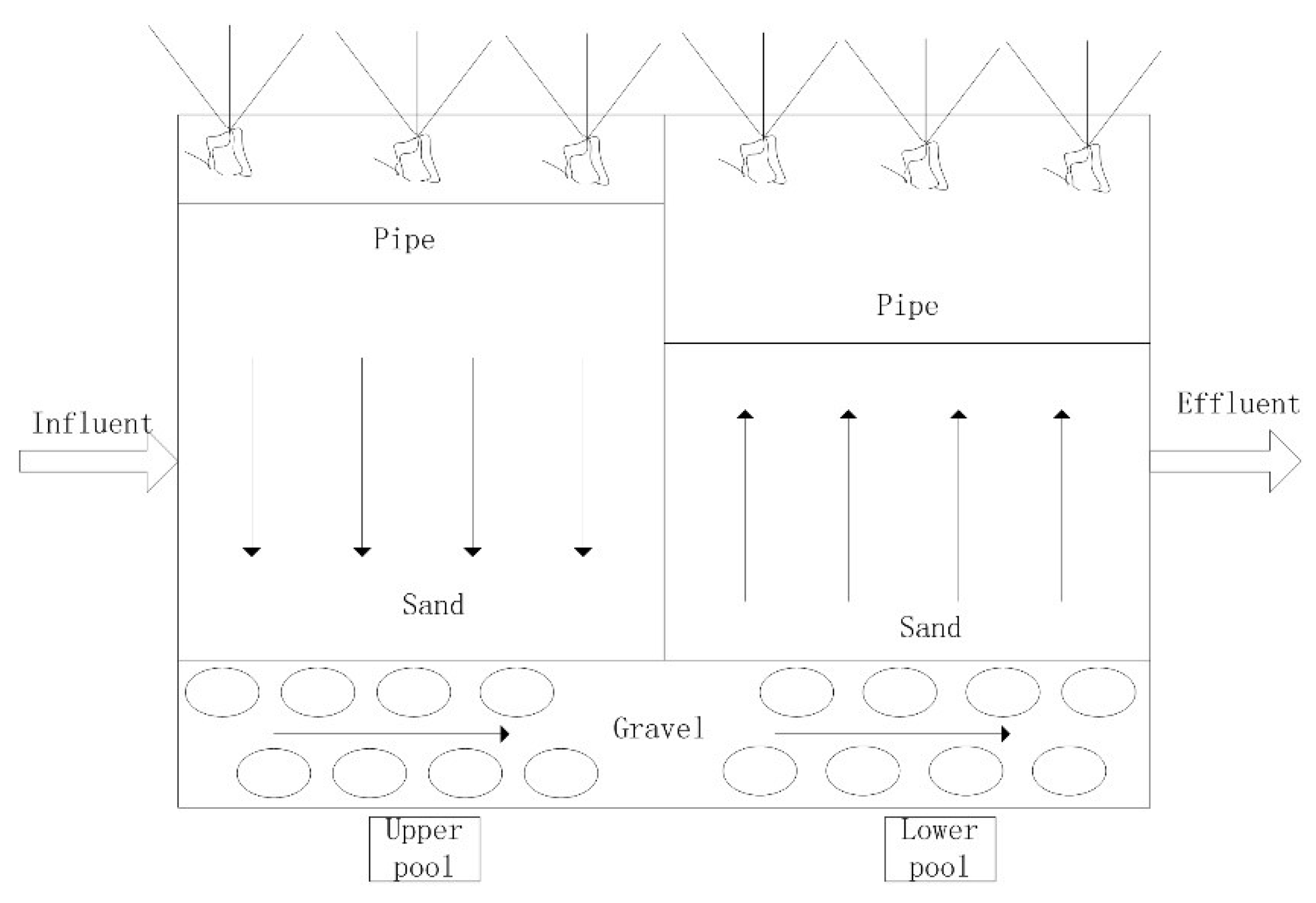 Pipe

Pipe

Influent

Effluent

Sand

Sand

Gravel

Upper pool

Lower pool