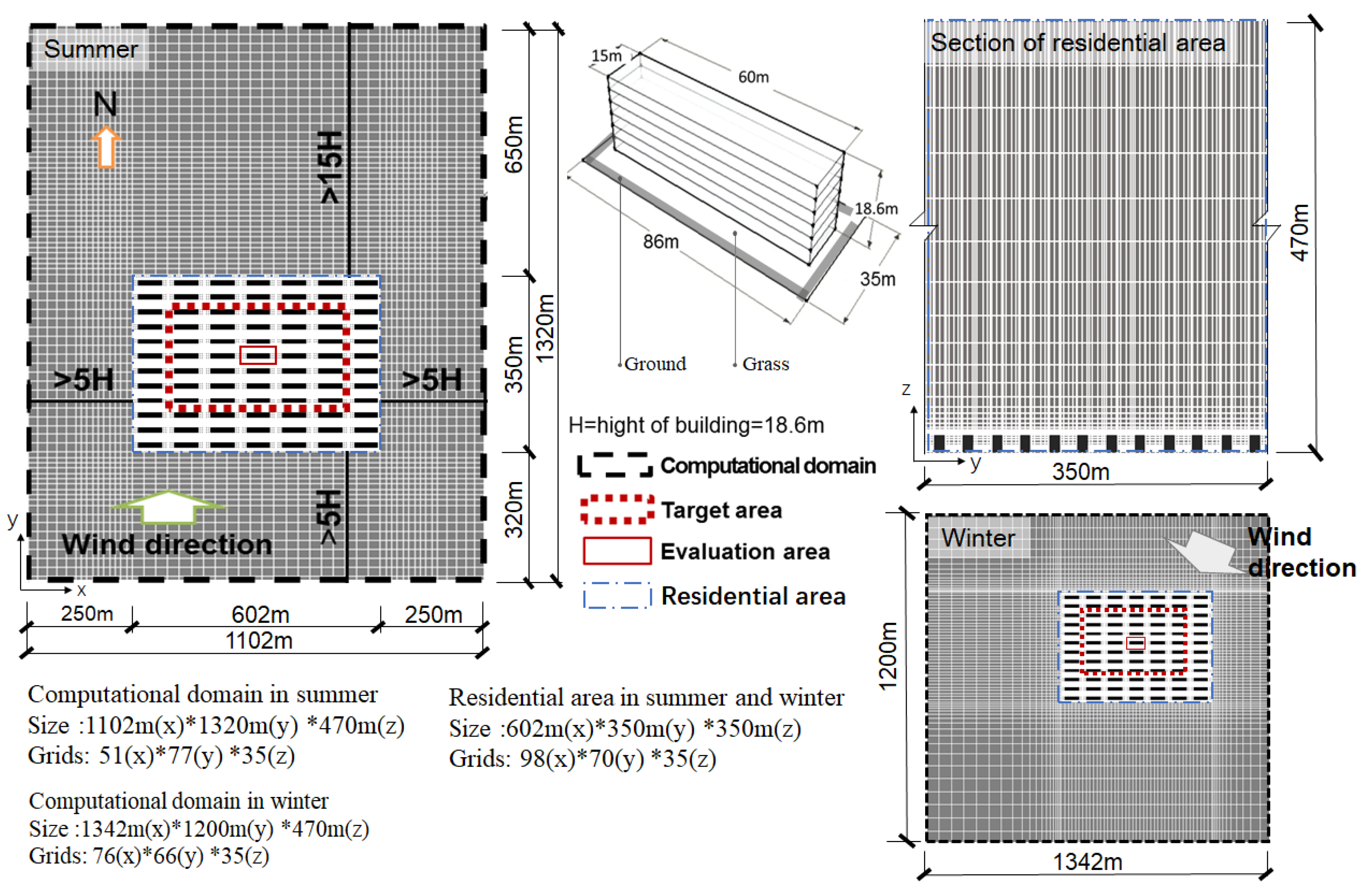 Summer

N

>15H

>5H

>5H

>5H

Wind direction

y

x

650m

350m

320m

1320m

250m

602m

250m

1102m

15m

60m

18.6m

86m

35m

Ground

Grass

H=hight of building=18.6m

Computational domain

Target area

Evaluation area

Residential area

Section of residential area

470m

z

y

350m

Winter

Wind direction

1200m

1342m

Computational domain in summer
Size :1102m(x)*1320m(y) *470m(z)
Grids: 51(x)*77(y) *35(z)

Computational domain in winter
Size :1342m(x)*1200m(y) *470m(z)
Grids: 76(x)*66(y) *35(z)

Residential area in summer and winter
Size :602m(x)*350m(y) *350m(z)
Grids: 98(x)*70(y) *35(z)