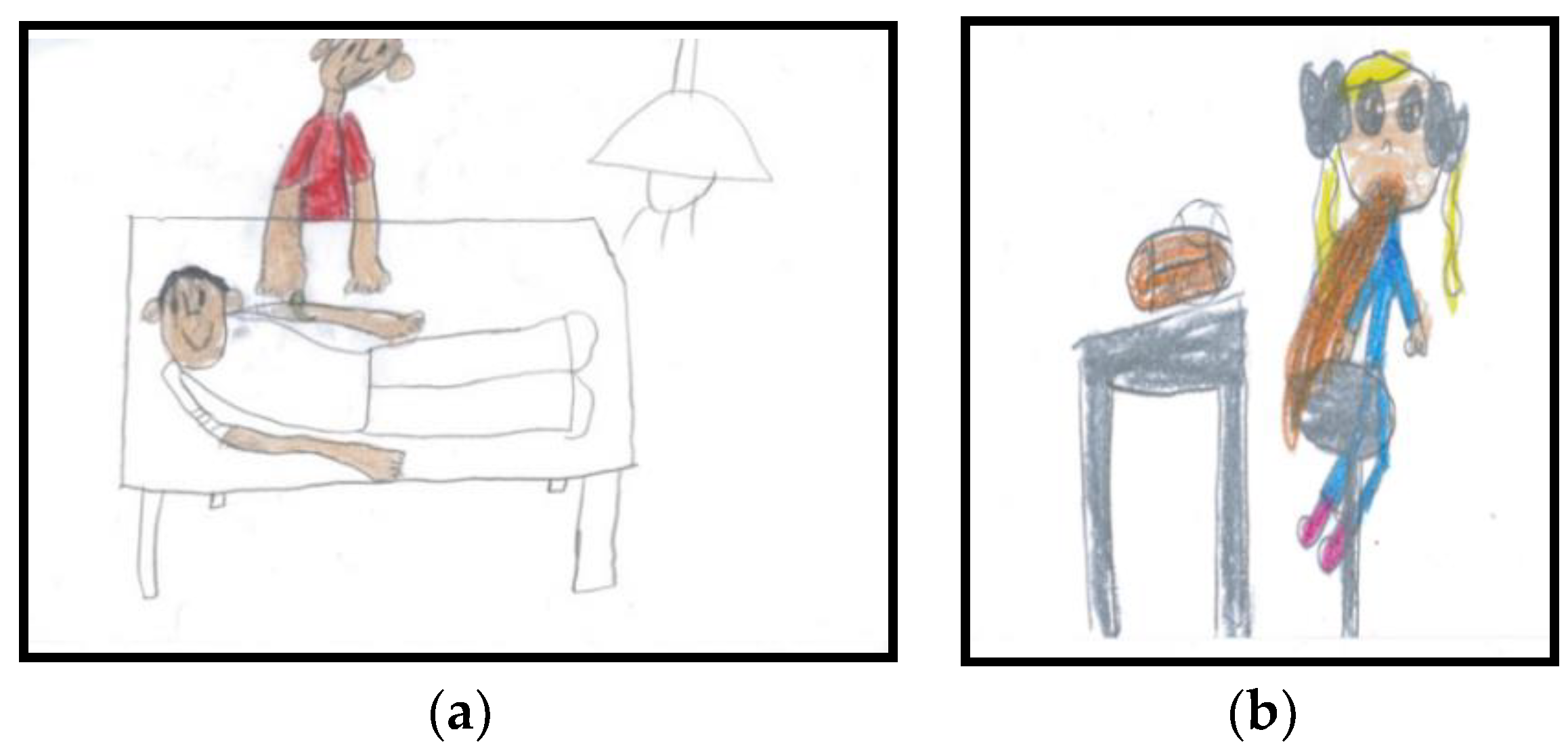 (a)

(b)