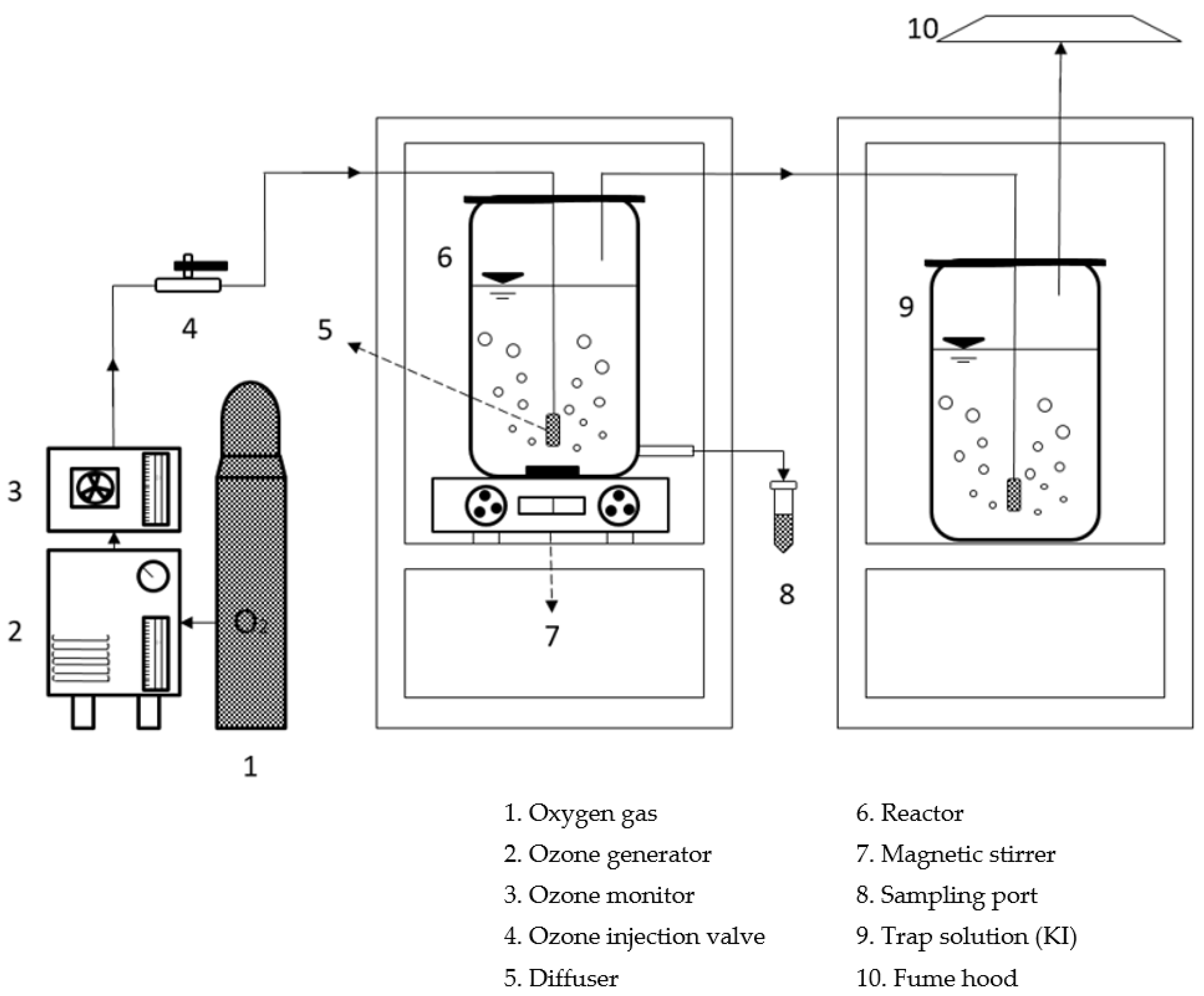 10

6

9

4

5

3

2

$O_2$

7

8

1

1. Oxygen gas
2. Ozone generator
3. Ozone monitor
4. Ozone injection valve
5. Diffuser

6. Reactor
7. Magnetic stirrer
8. Sampling port
9. Trap solution (KI)
10. Fume hood