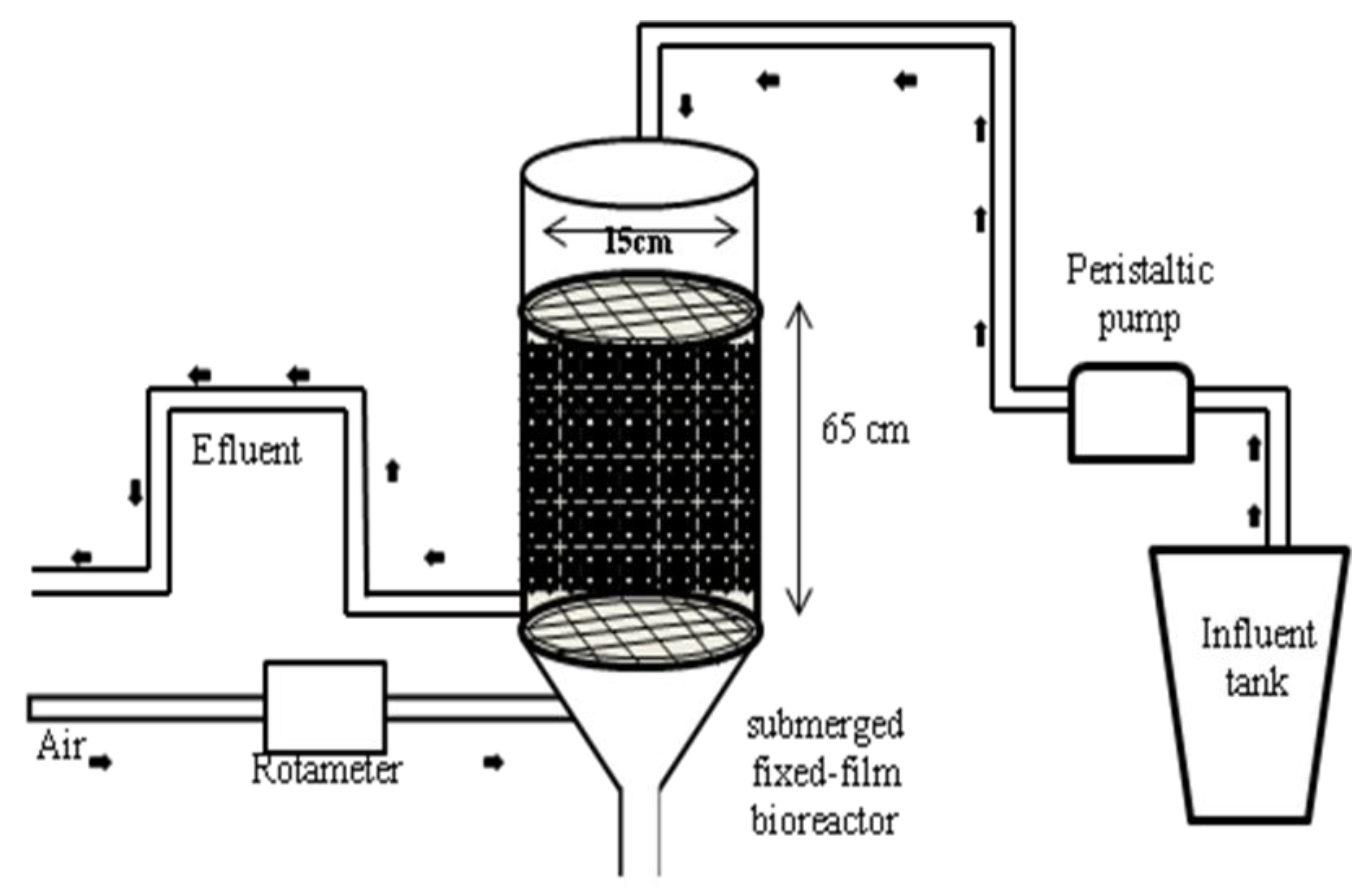 15cm

Peristaltic pump

65 cm

Efluent

Influent tank

Air

Rotameter

submerged fixed-film bioreactor