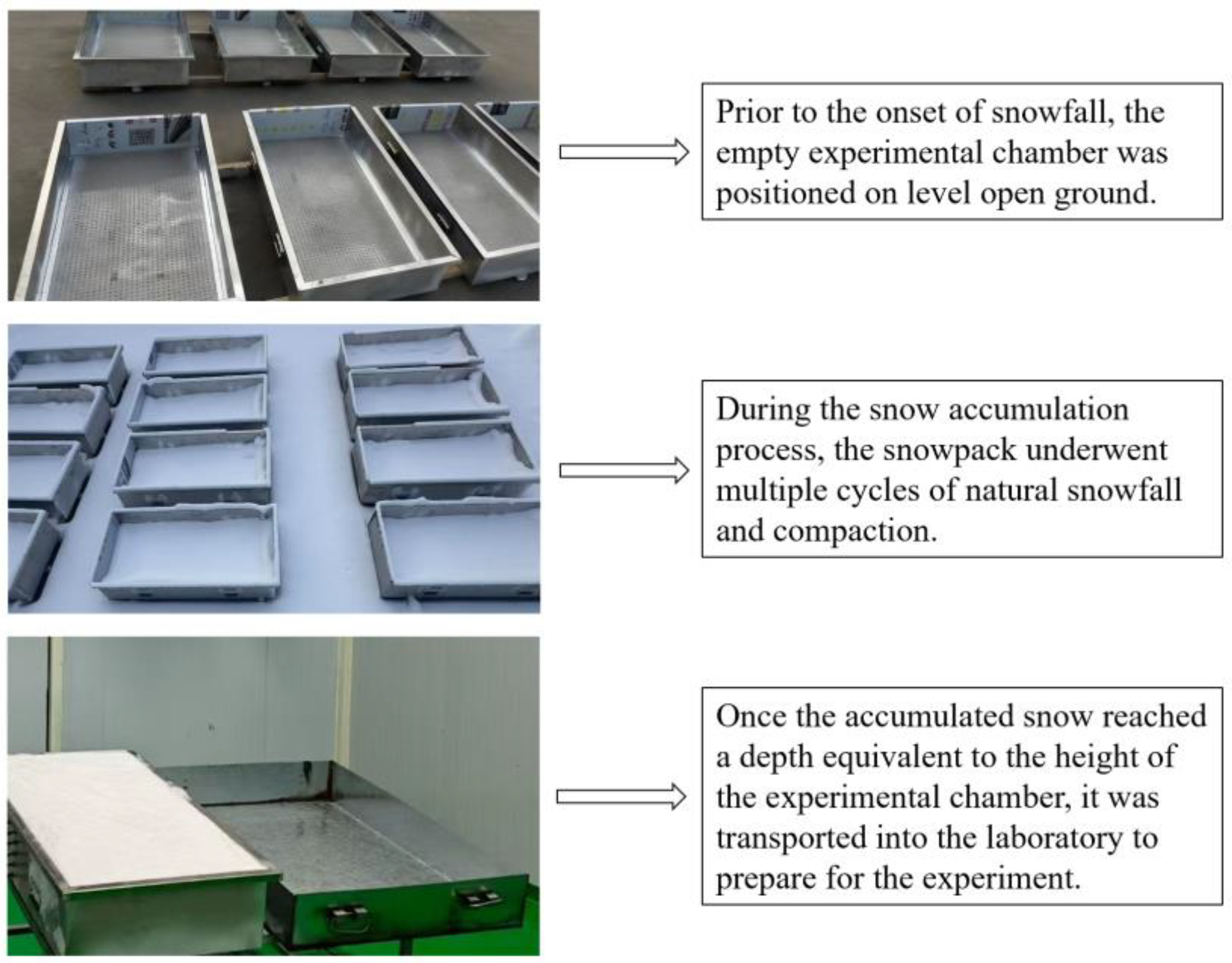 Prior to the onset of snowfall, the empty experimental chamber was positioned on level open ground.

During the snow accumulation process, the snowpack underwent multiple cycles of natural snowfall and compaction.

Once the accumulated snow reached a depth equivalent to the height of the experimental chamber, it was transported into the laboratory to prepare for the experiment.