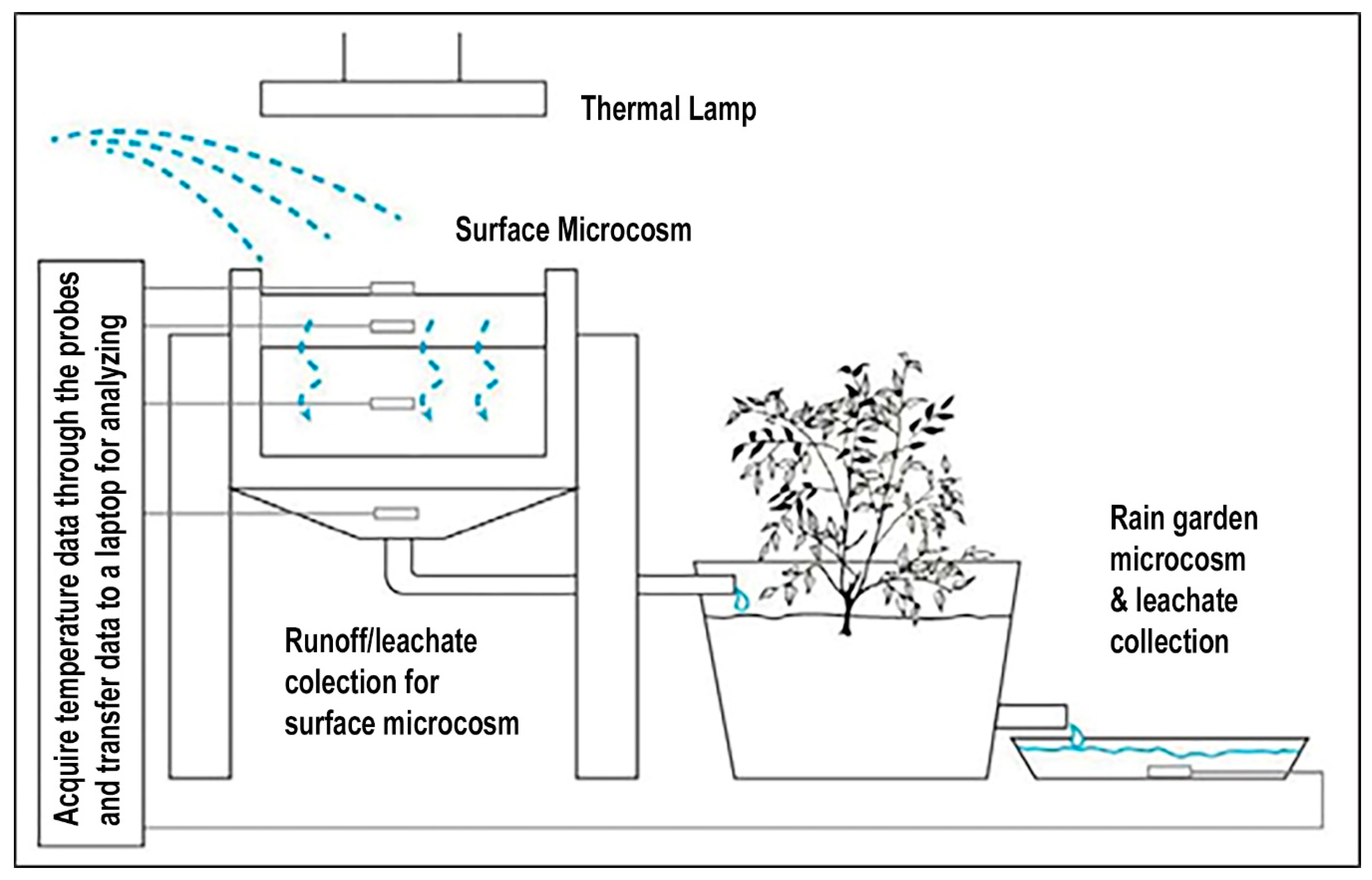 Thermal Lamp

Surface Microcosm

Acquire temperature data through the probes and transfer data to a laptop for analyzing

Runoff/leachate colection for surface microcosm

Rain garden microcosm & leachate collection