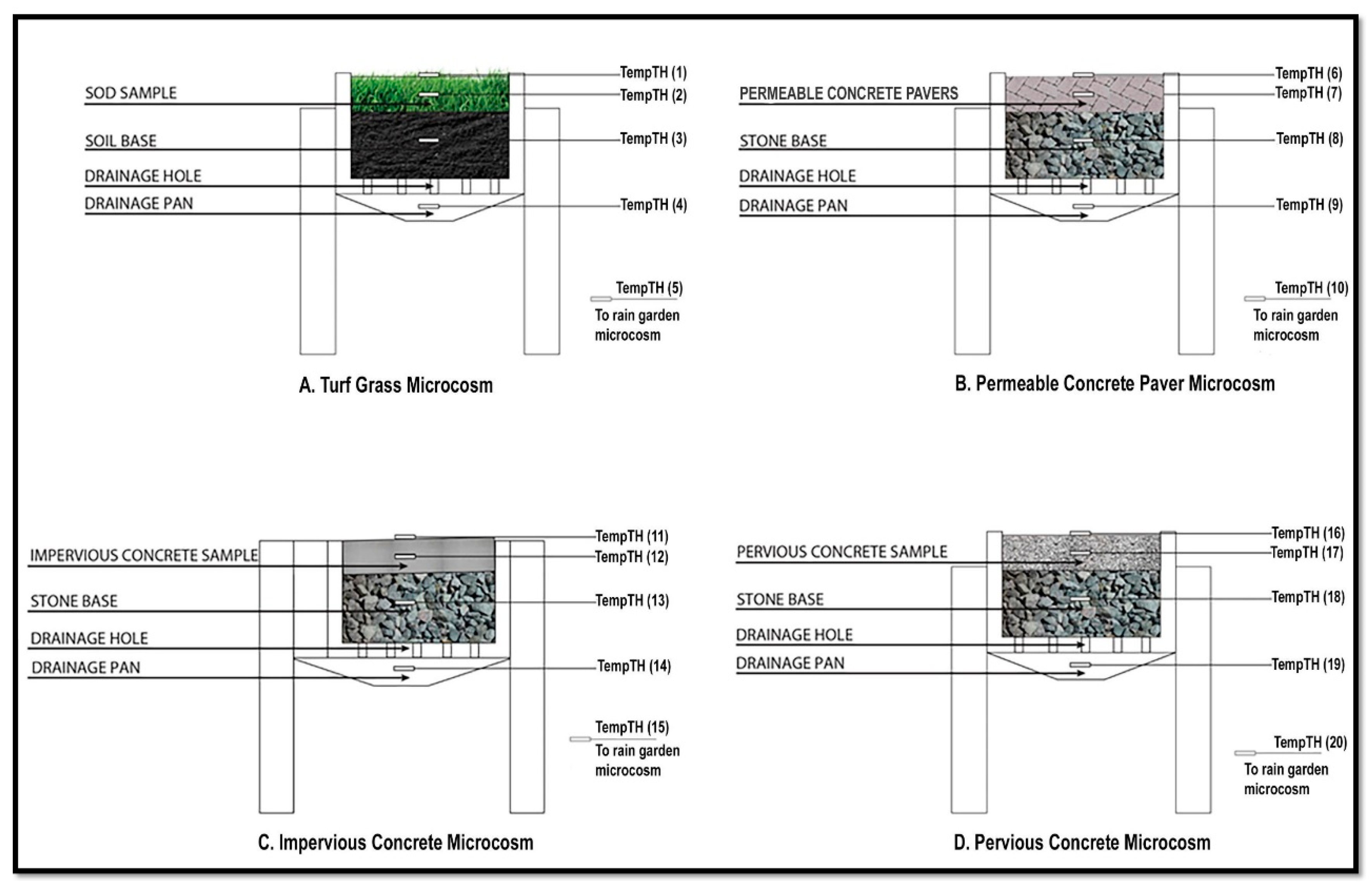 SOD SAMPLE
SOIL BASE
DRAINAGE HOLE
DRAINAGE PAN
TempTH (1)
TempTH (2)
TempTH (3)
TempTH (4)
TempTH (5)
To rain garden microcosm

A. Turf Grass Microcosm

PERMEABLE CONCRETE PAVERS
STONE BASE
DRAINAGE HOLE
DRAINAGE PAN
TempTH (6)
TempTH (7)
TempTH (8)
TempTH (9)
TempTH (10)
To rain garden microcosm

B. Permeable Concrete Paver Microcosm

IMPERVIOUS CONCRETE SAMPLE
STONE BASE
DRAINAGE HOLE
DRAINAGE PAN
TempTH (11)
TempTH (12)
TempTH (13)
TempTH (14)
TempTH (15)
To rain garden microcosm

C. Impervious Concrete Microcosm

PERVIOUS CONCRETE SAMPLE
STONE BASE
DRAINAGE HOLE
DRAINAGE PAN
TempTH (16)
TempTH (17)
TempTH (18)
TempTH (19)
TempTH (20)
To rain garden microcosm

D. Pervious Concrete Microcosm