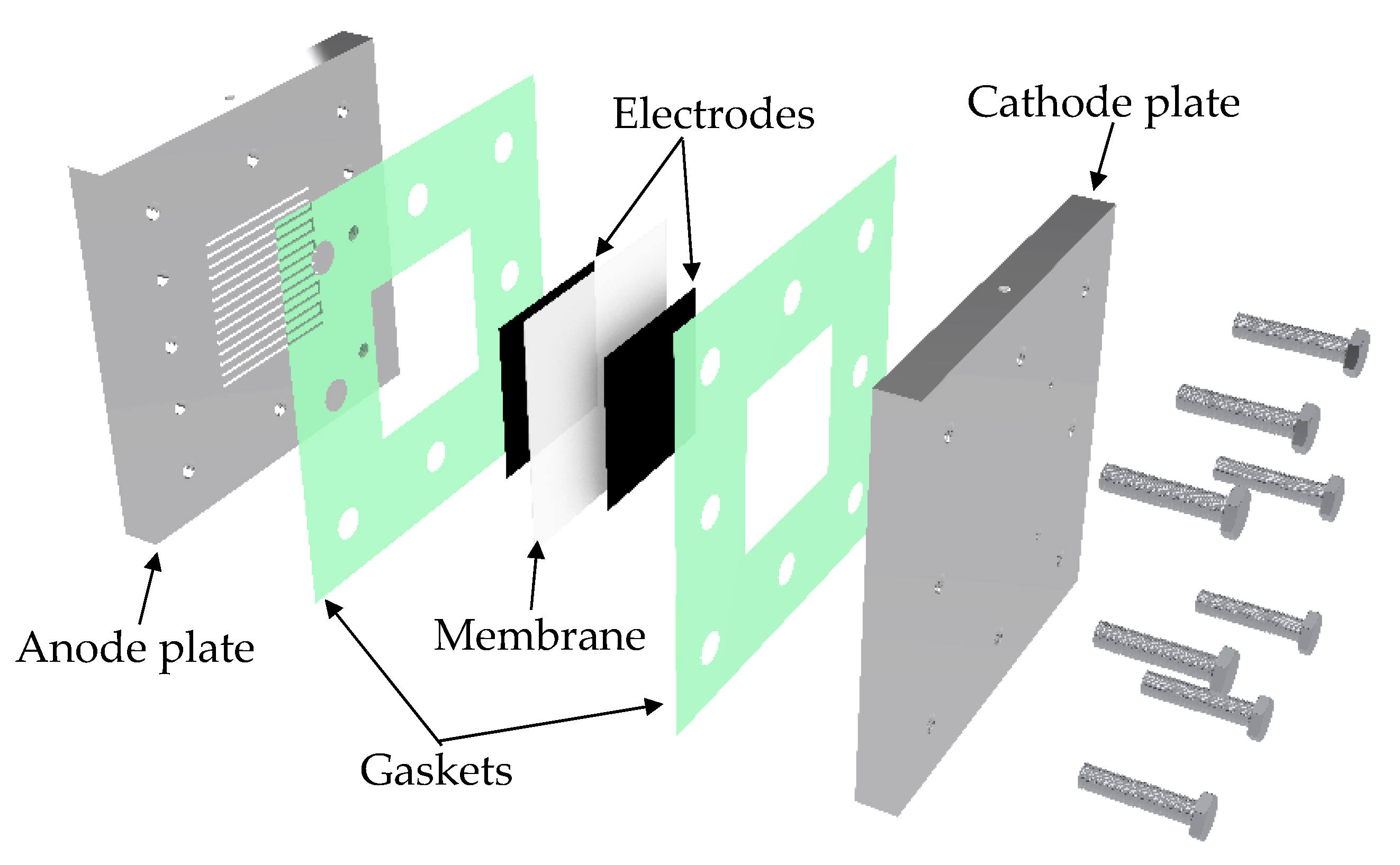 Electrodes

Cathode plate

Anode plate

Membrane

Gaskets