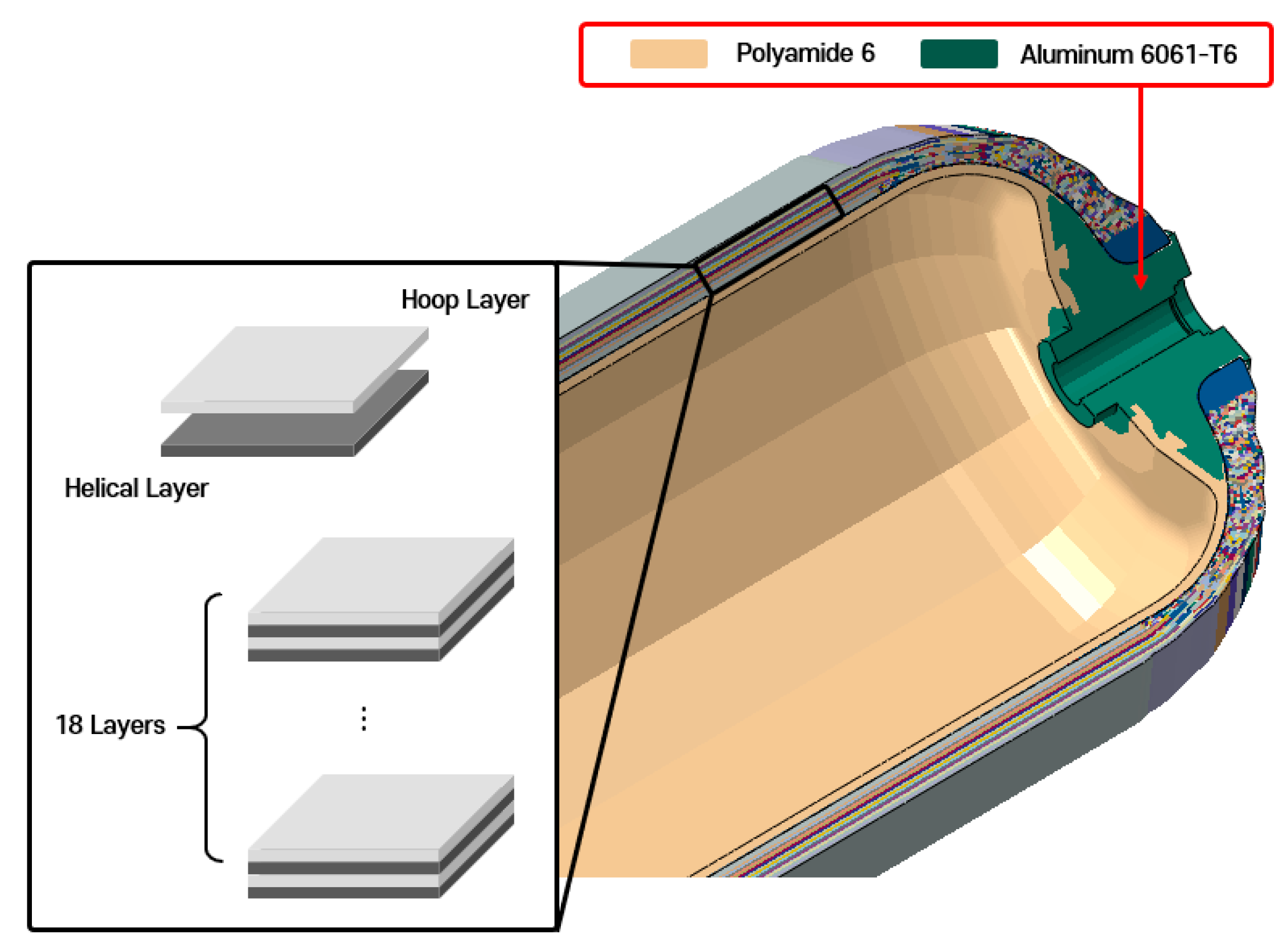 Polyamide 6
Aluminum 6061-T6

Hoop Layer

Helical Layer

18 Layers

⋮