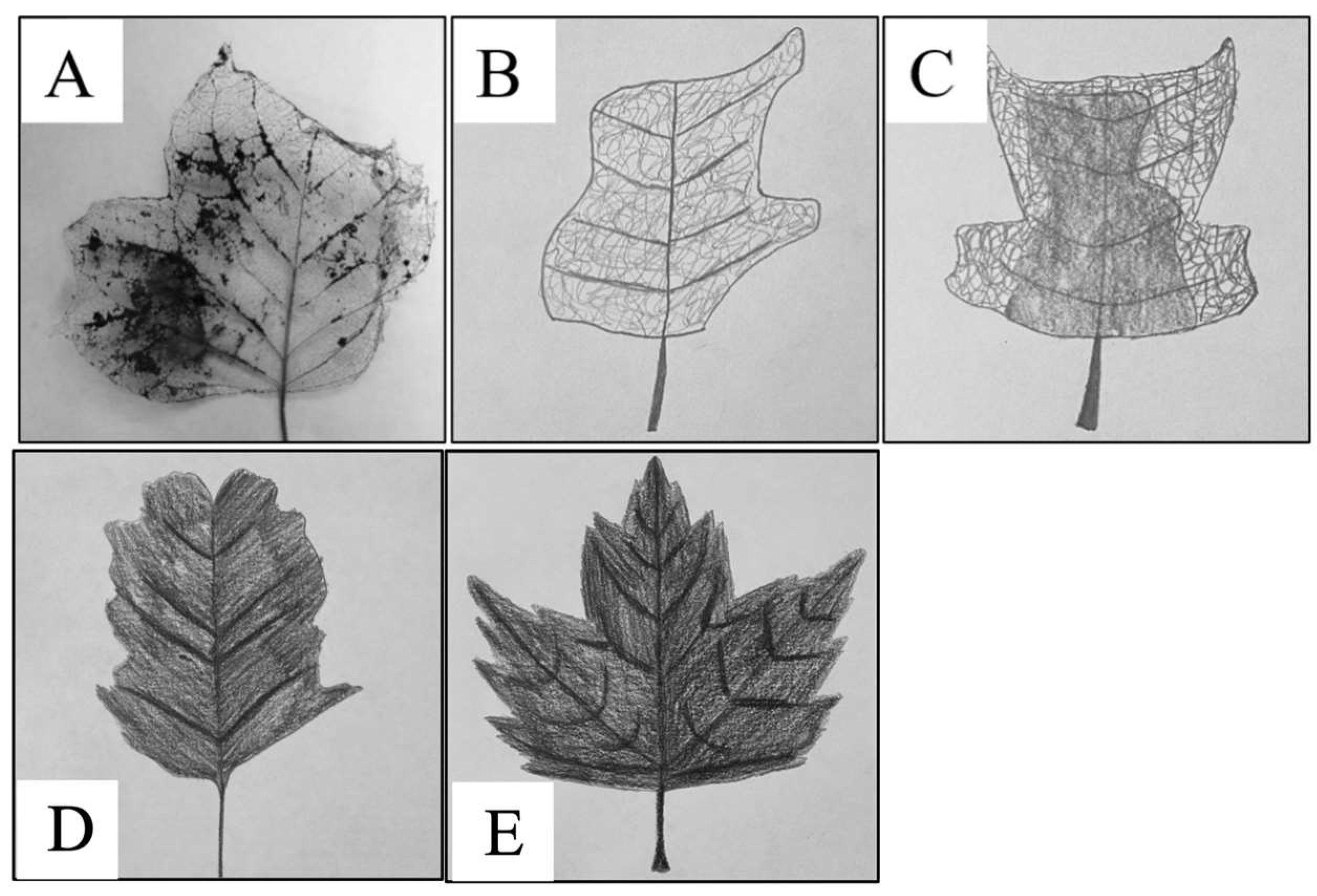 A

B

C

D

E