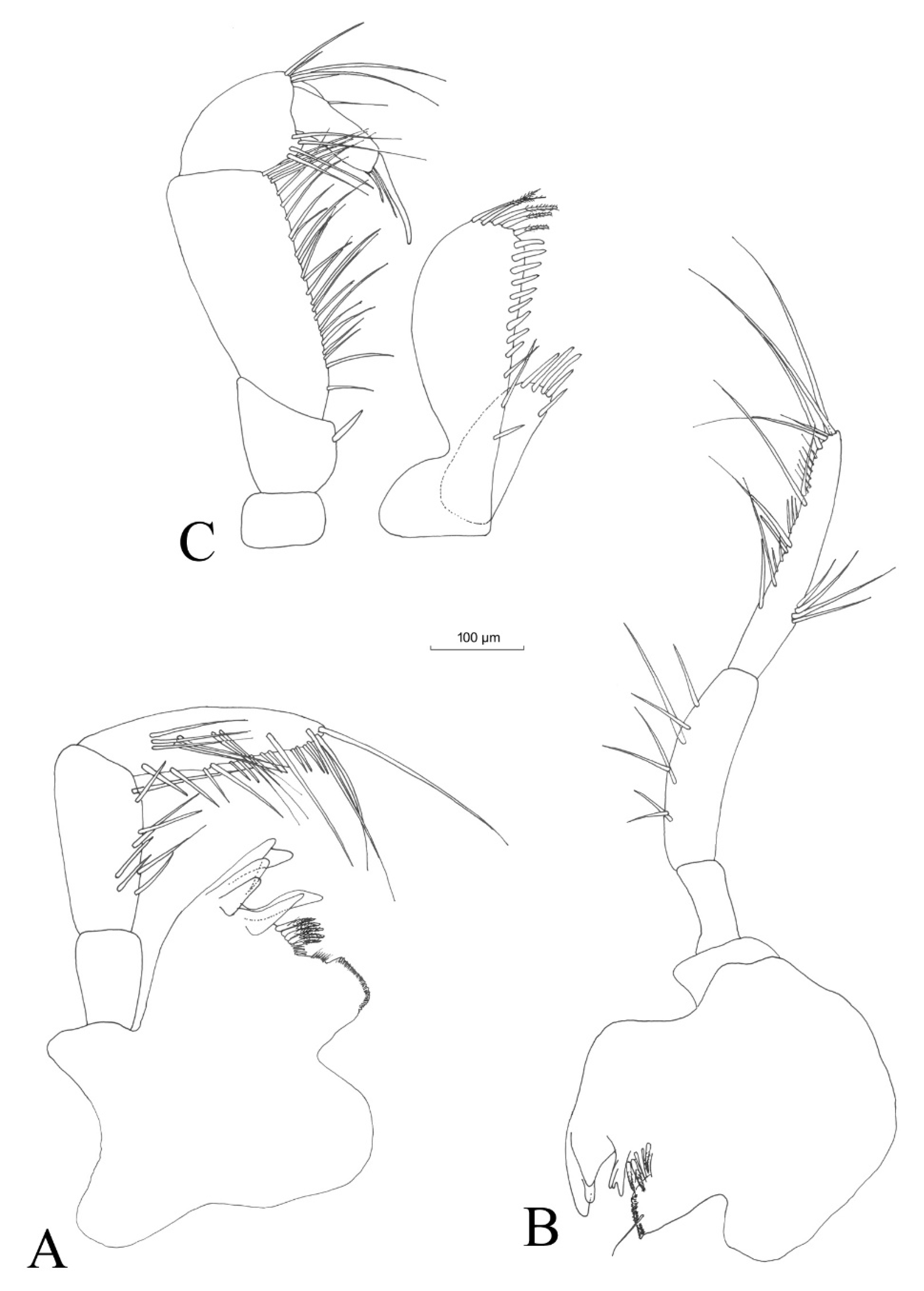 C

100 μm

A

B