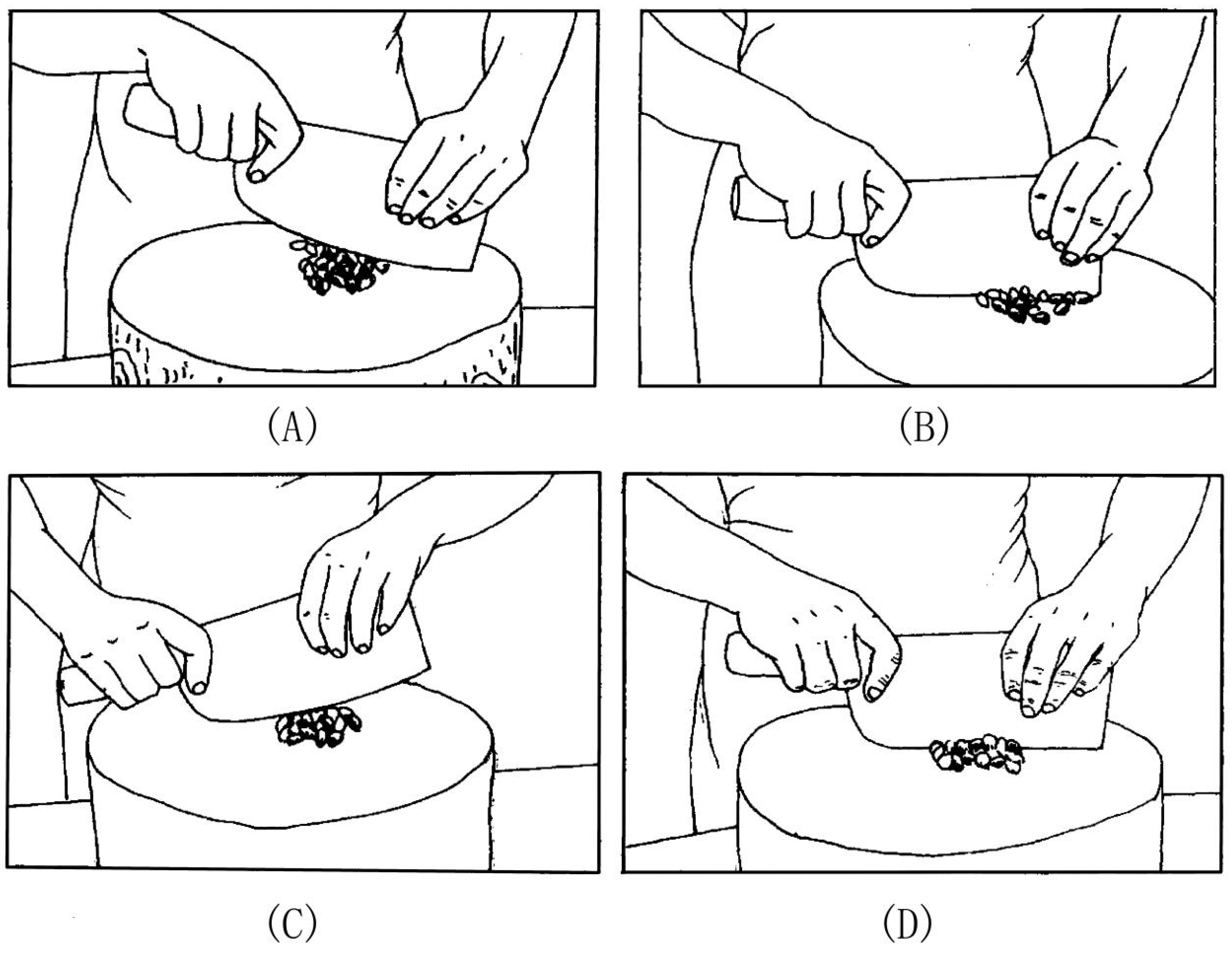 (A)

(B)

(C)

(D)