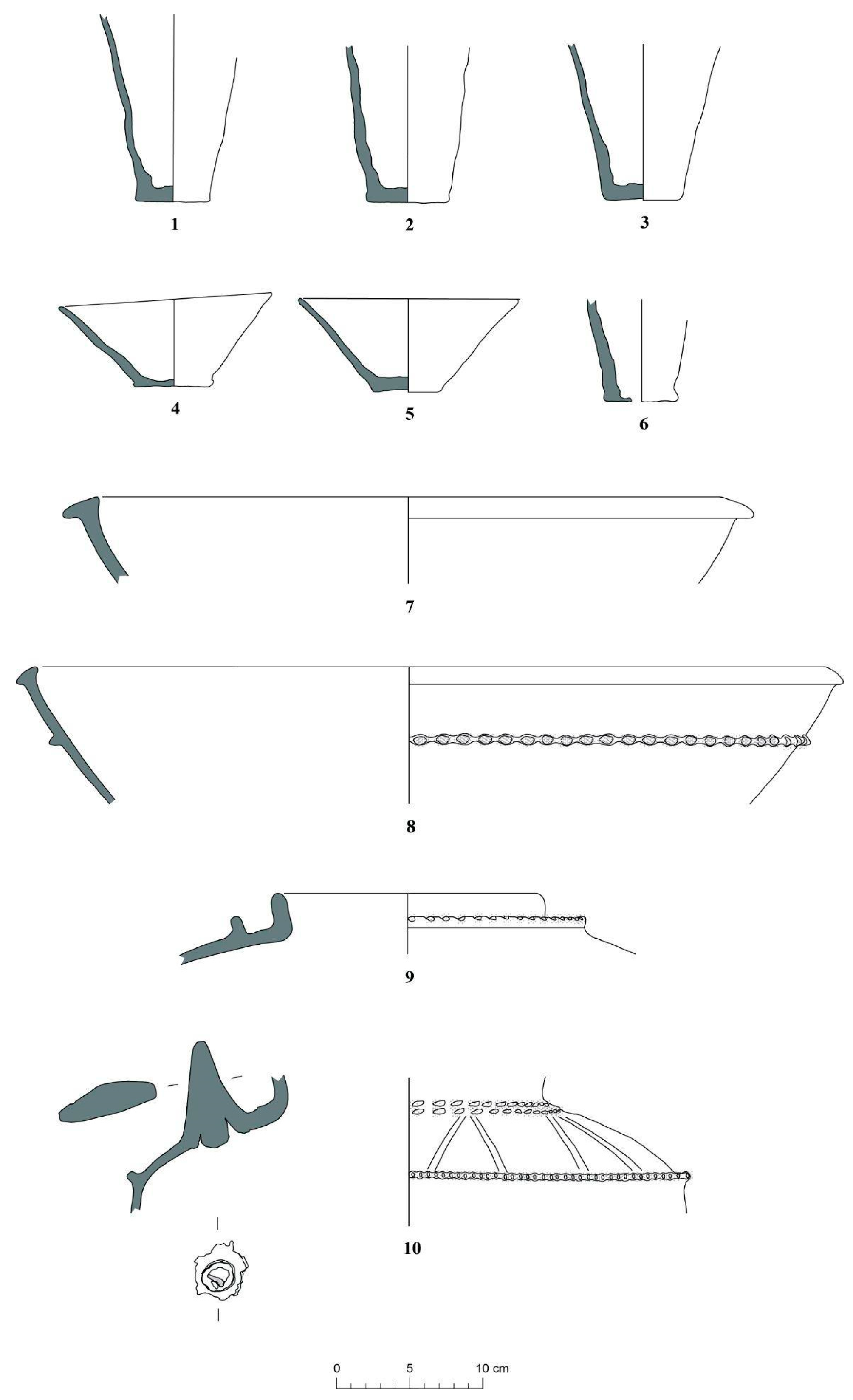 1

2

3

4

5

6

7

8

9

10

0 5 10 cm