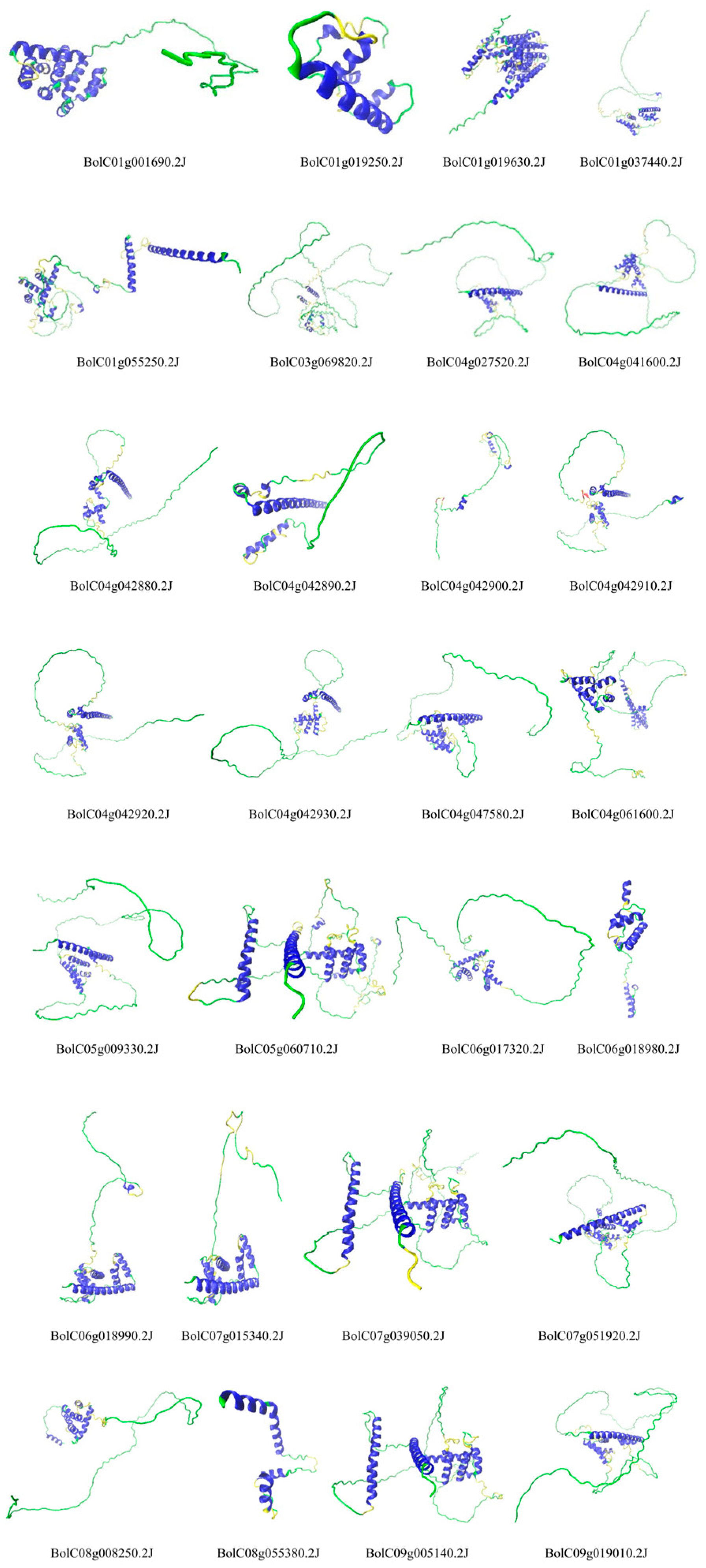 BolC01g001690.2J BolC01g019250.2J BolC01g019630.2J BolC01g037440.2J

BolC01g055250.2J BolC03g069820.2J BolC04g027520.2J BolC04g041600.2J

BolC04g042880.2J BolC04g042890.2J BolC04g042900.2J BolC04g042910.2J

BolC04g042920.2J BolC04g042930.2J BolC04g047580.2J BolC04g061600.2J

BolC05g009330.2J BolC05g060710.2J BolC06g017320.2J BolC06g018980.2J

BolC06g018990.2J BolC07g015340.2J BolC07g039050.2J BolC07g051920.2J

BolC08g008250.2J BolC08g055380.2J BolC09g005140.2J BolC09g019010.2J